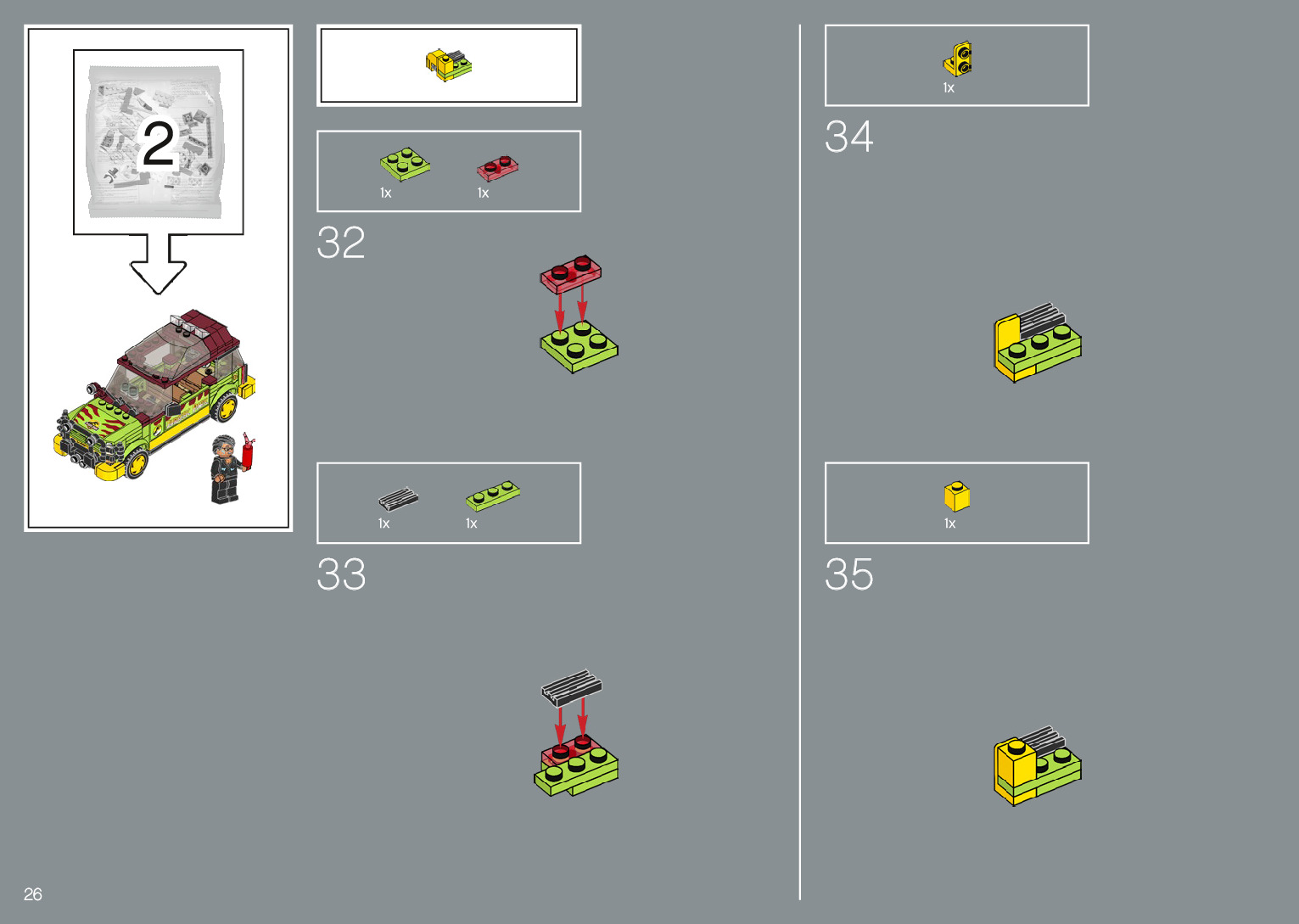 2

1x

1x

32

1x

1x

33

1x

34

1x

35

26