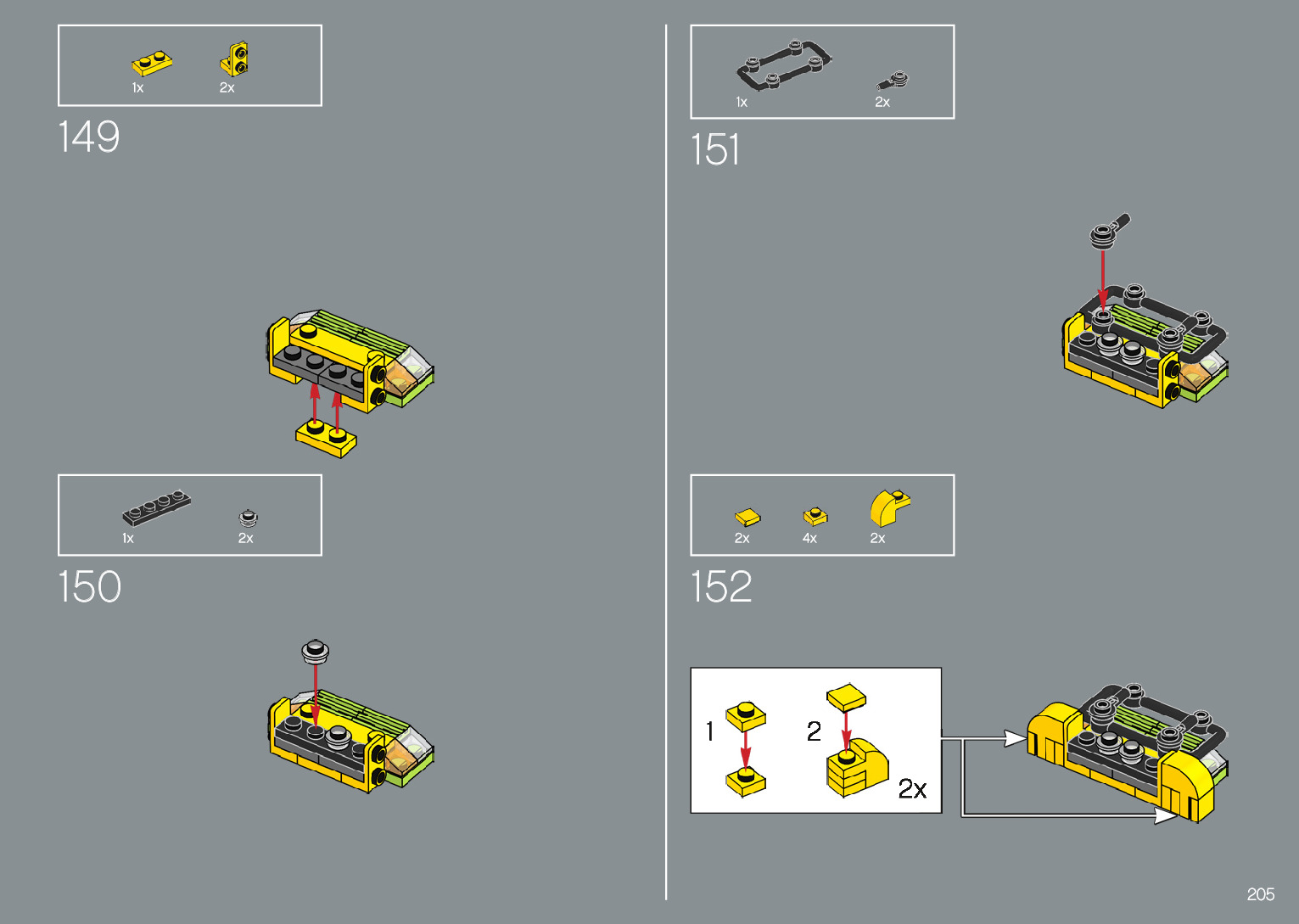 1x 2x

149

1x 2x

150

1x 2x

151

2x 4x 2x

152

1

2

2x

205