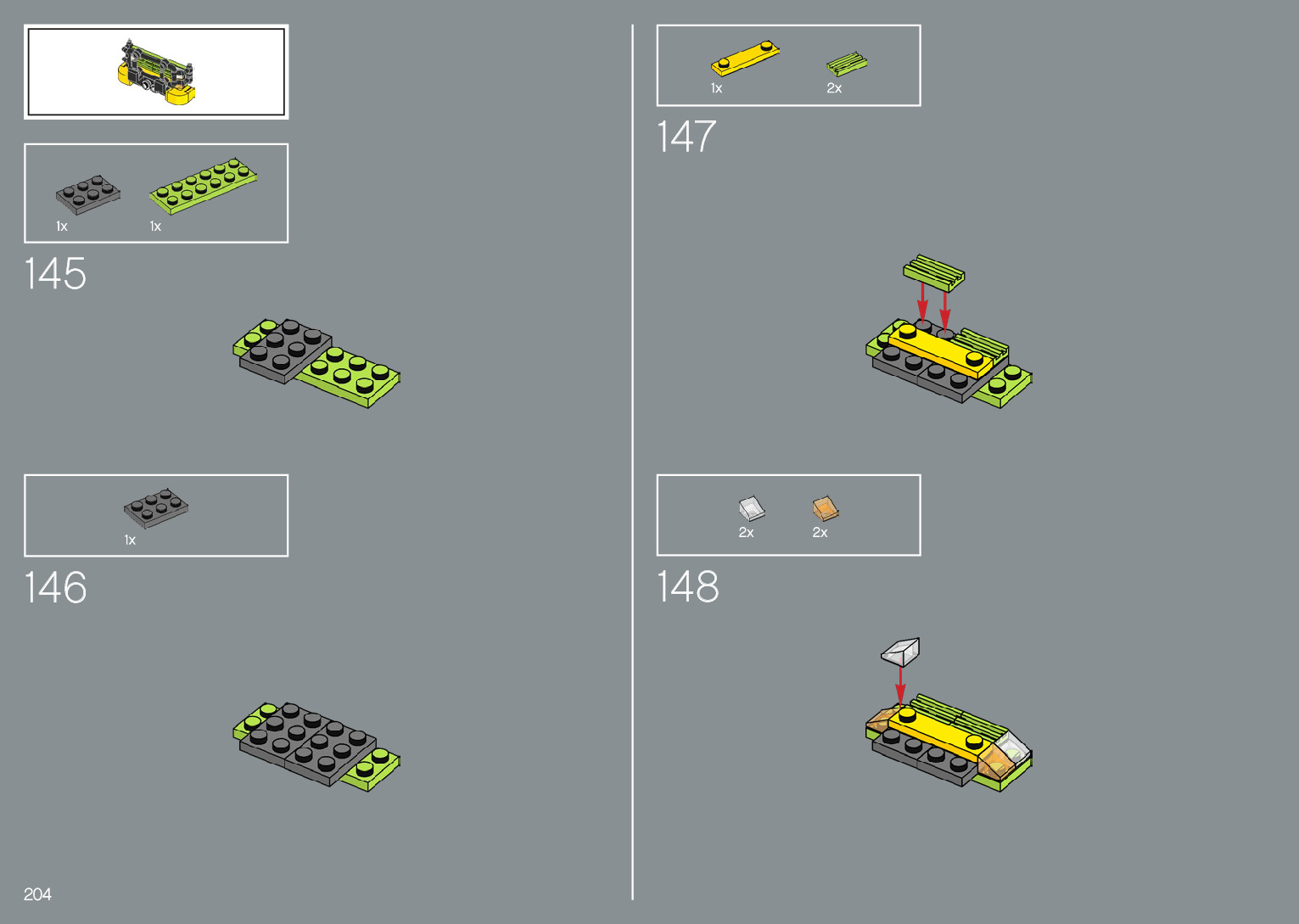 1x
1x
145

1x
146

204

1x
2x
147

2x
2x
148