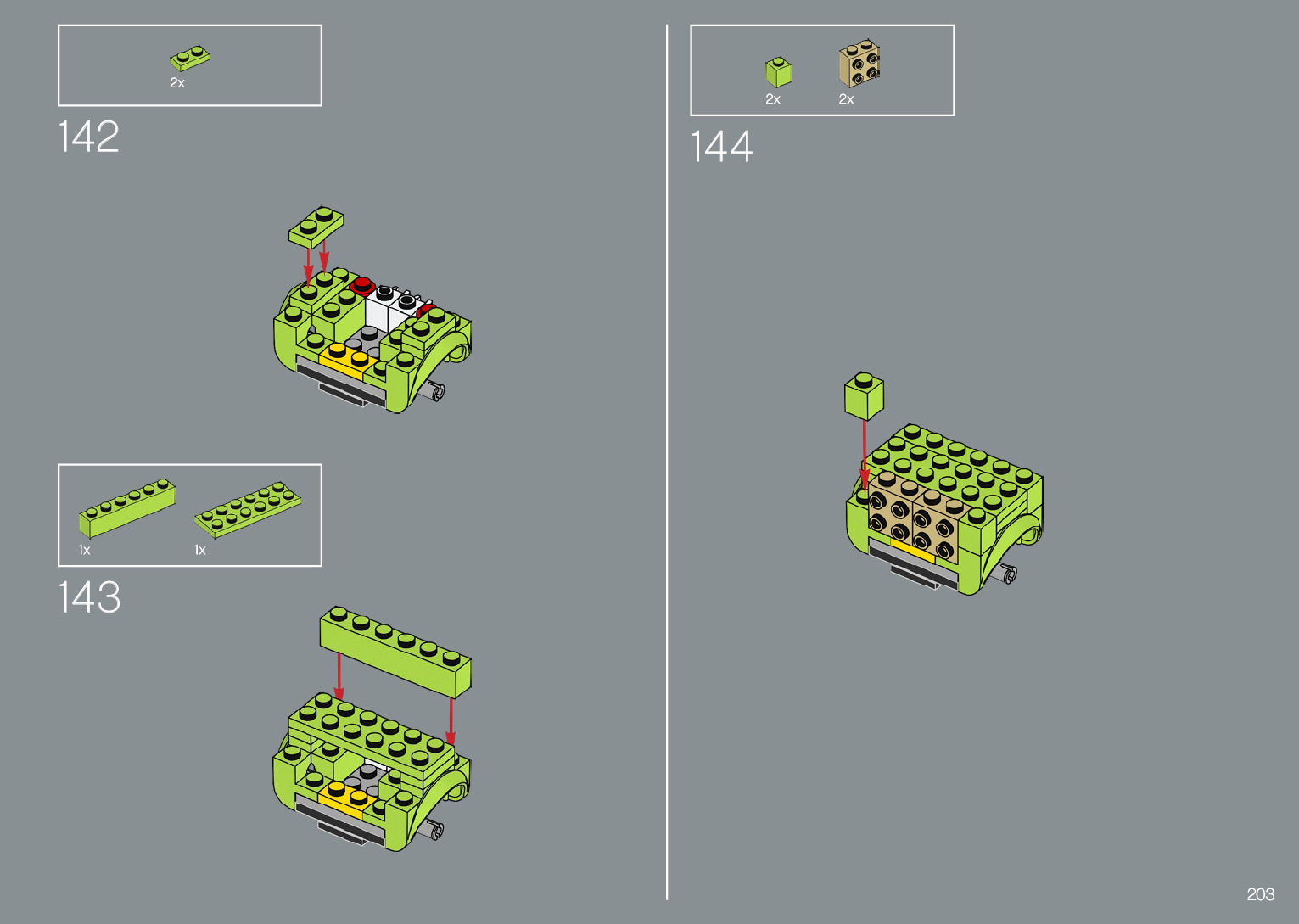 2x

142

1x 1x

143

2x 2x

144

203