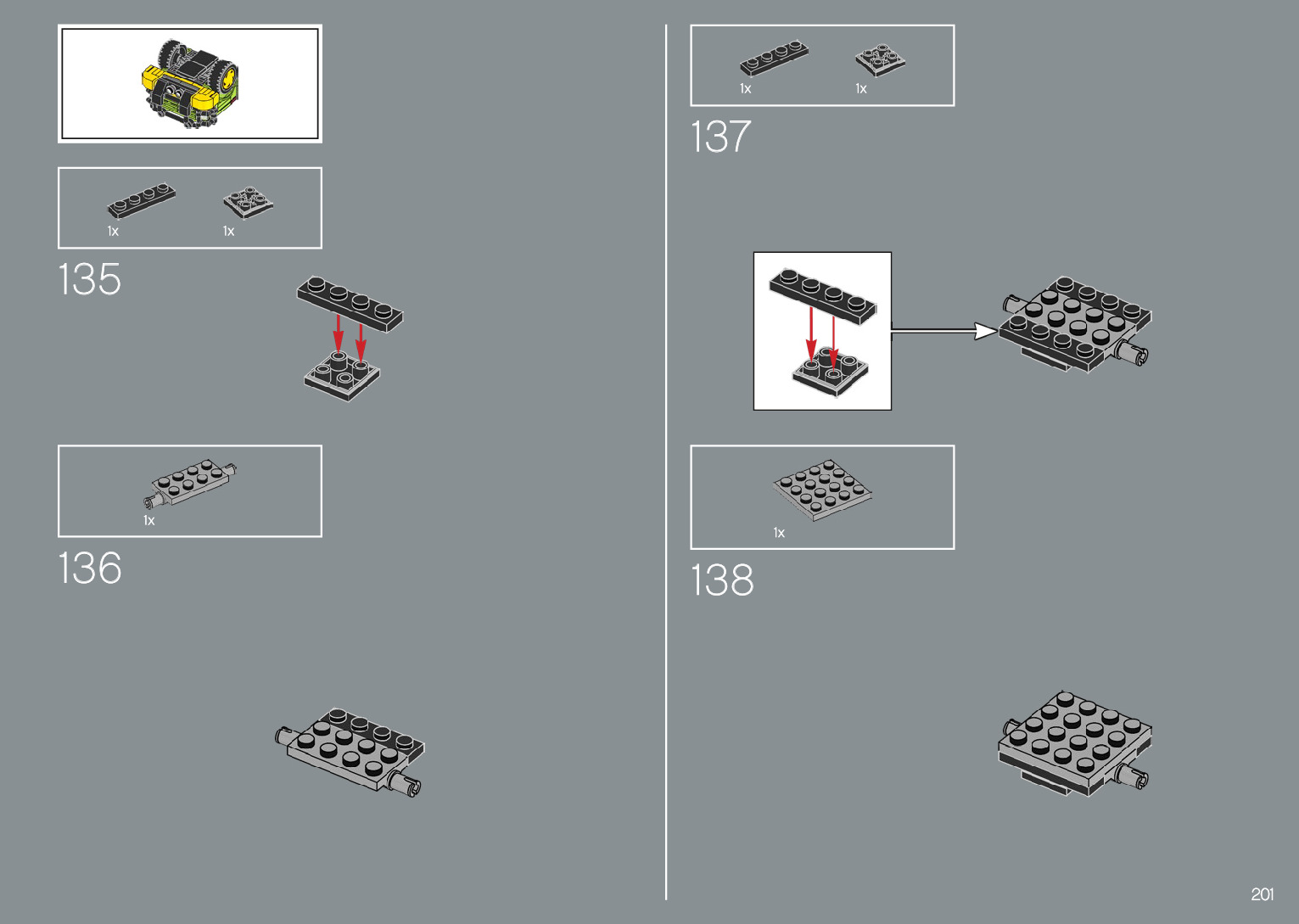 1x 1x

135

1x

136

1x 1x

137

1x

138

201