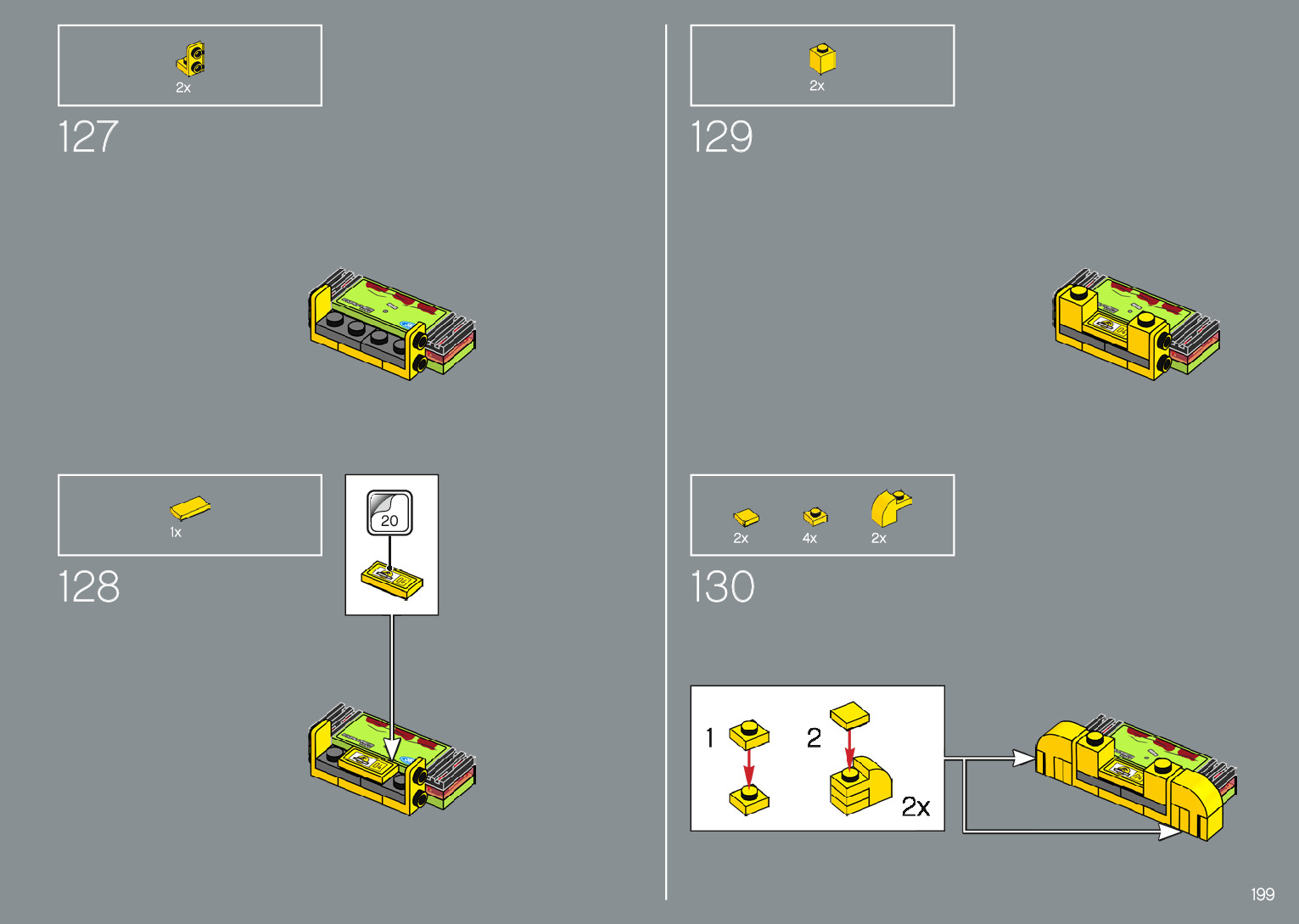 2x

127

1x

128

20

2x

129

2x 4x 2x

130

1 2 2x

199