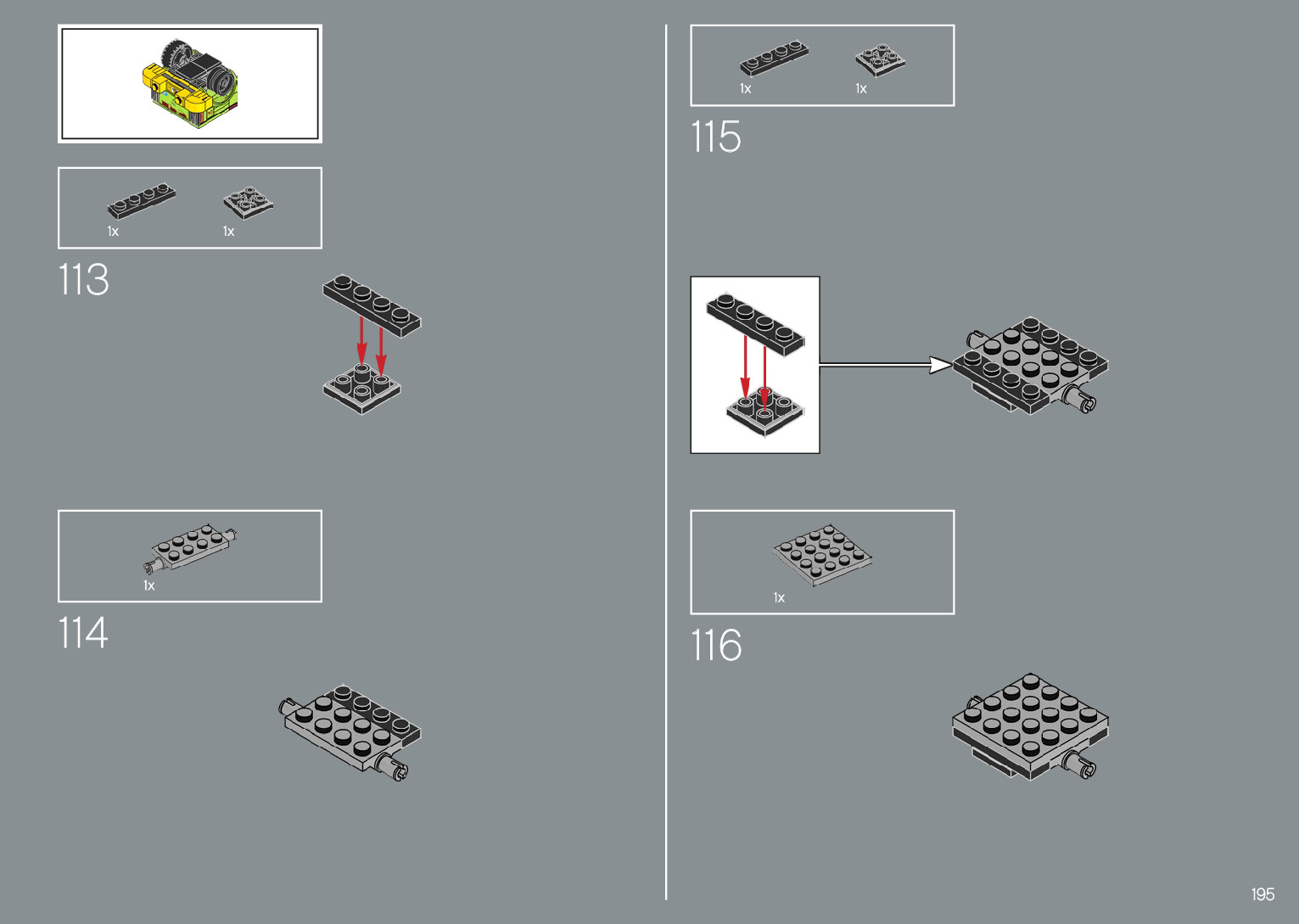 1x 1x

113

1x

114

1x 1x

115

1x

116

195