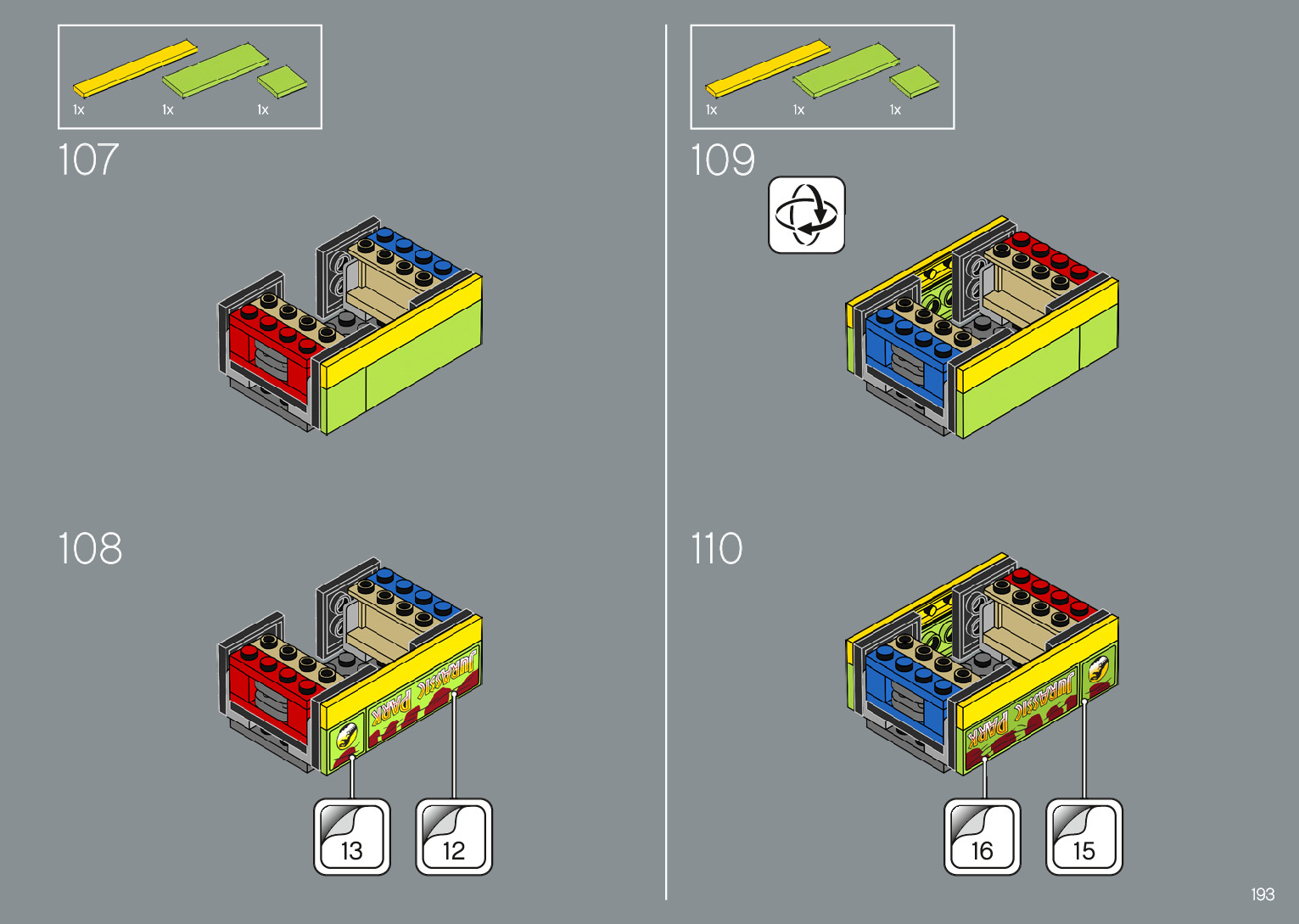 1x 1x 1x

107

108

JURASSIC PARK

13 12

1x 1x 1x

109

110

JURASSIC PARK

16 15

193