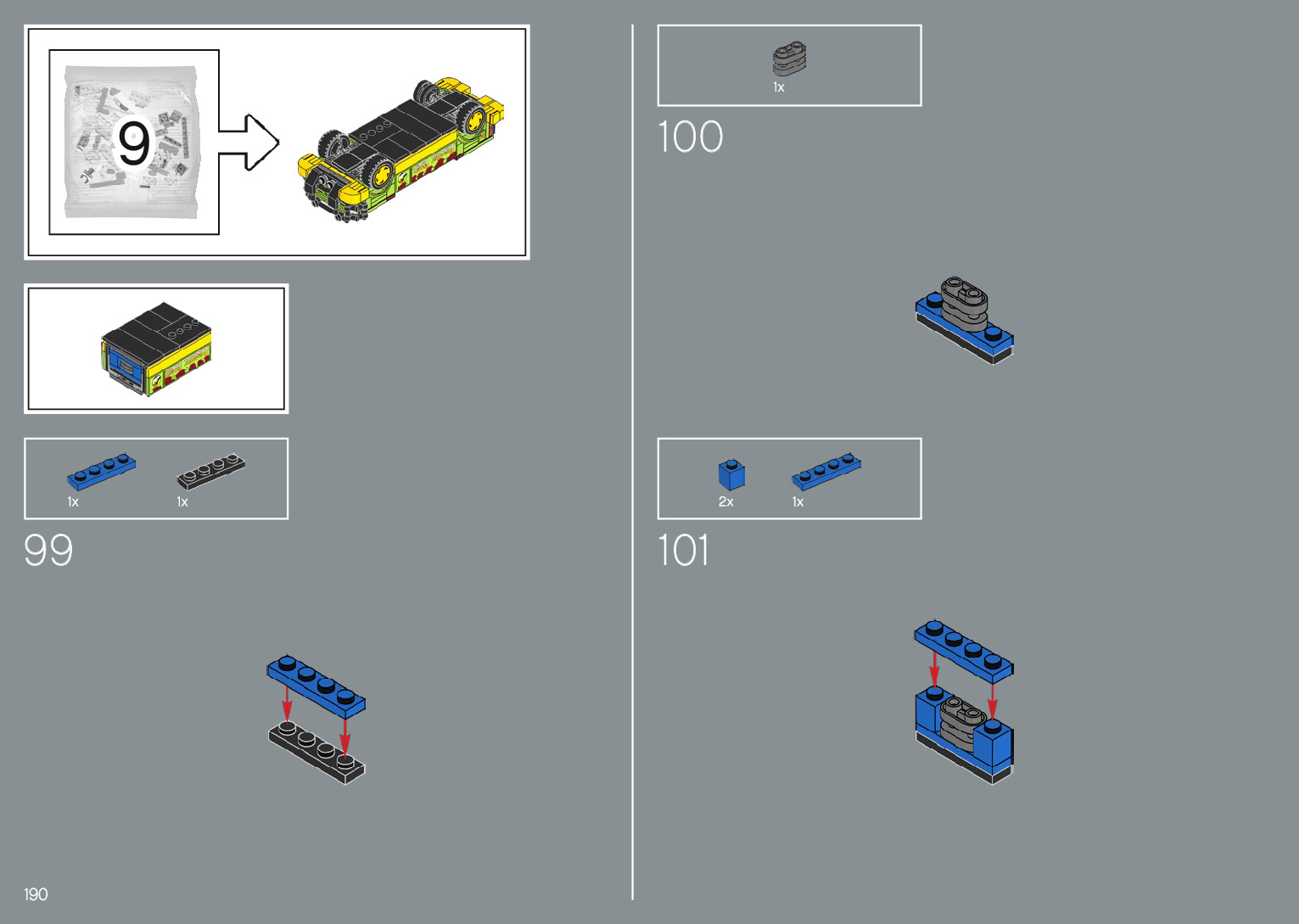 9

1x
1x

99

190

1x

100

2x
1x

101