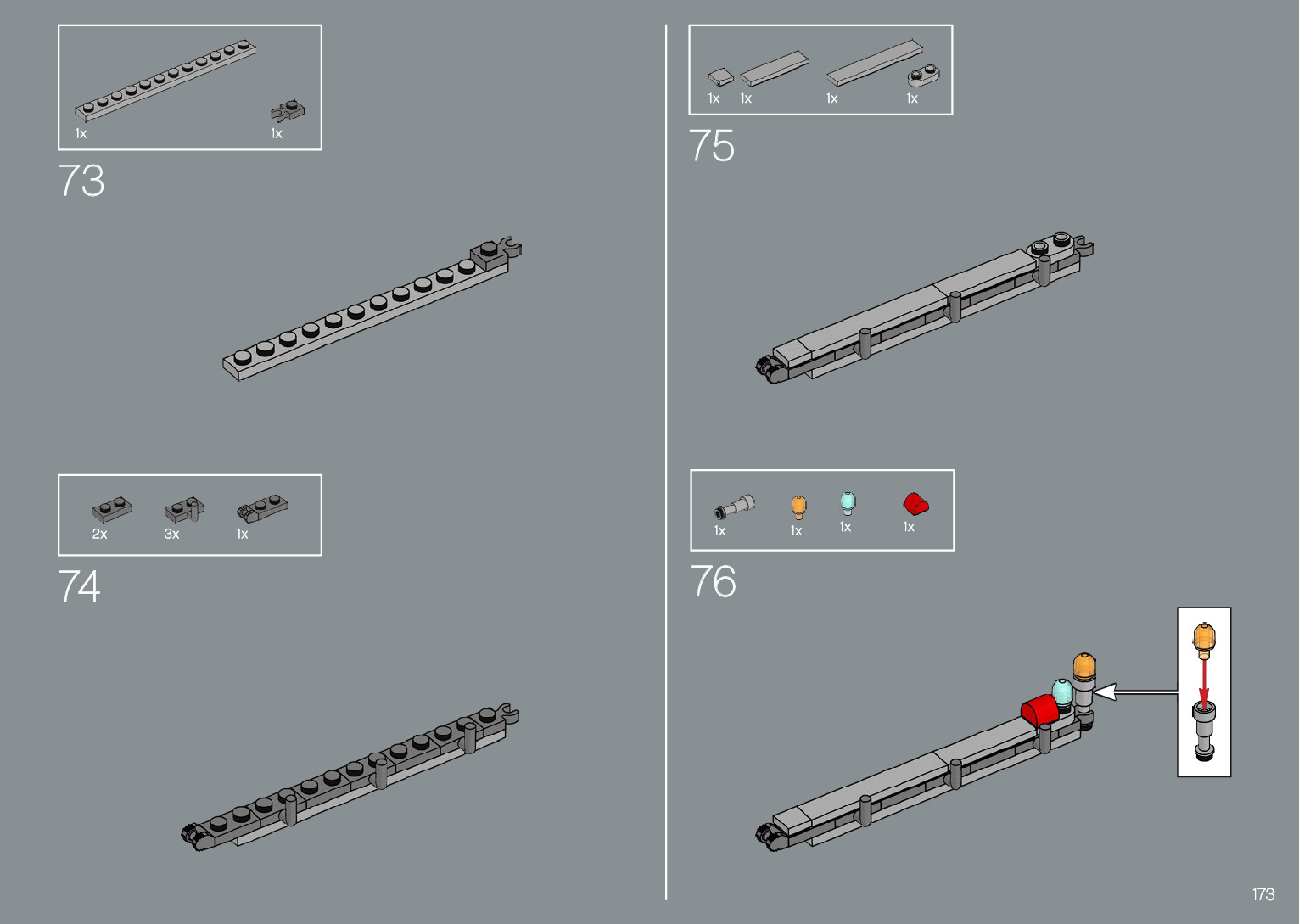 1x 1x

73

2x 3x 1x

74

1x 1x 1x 1x

75

1x 1x 1x 1x

76

173