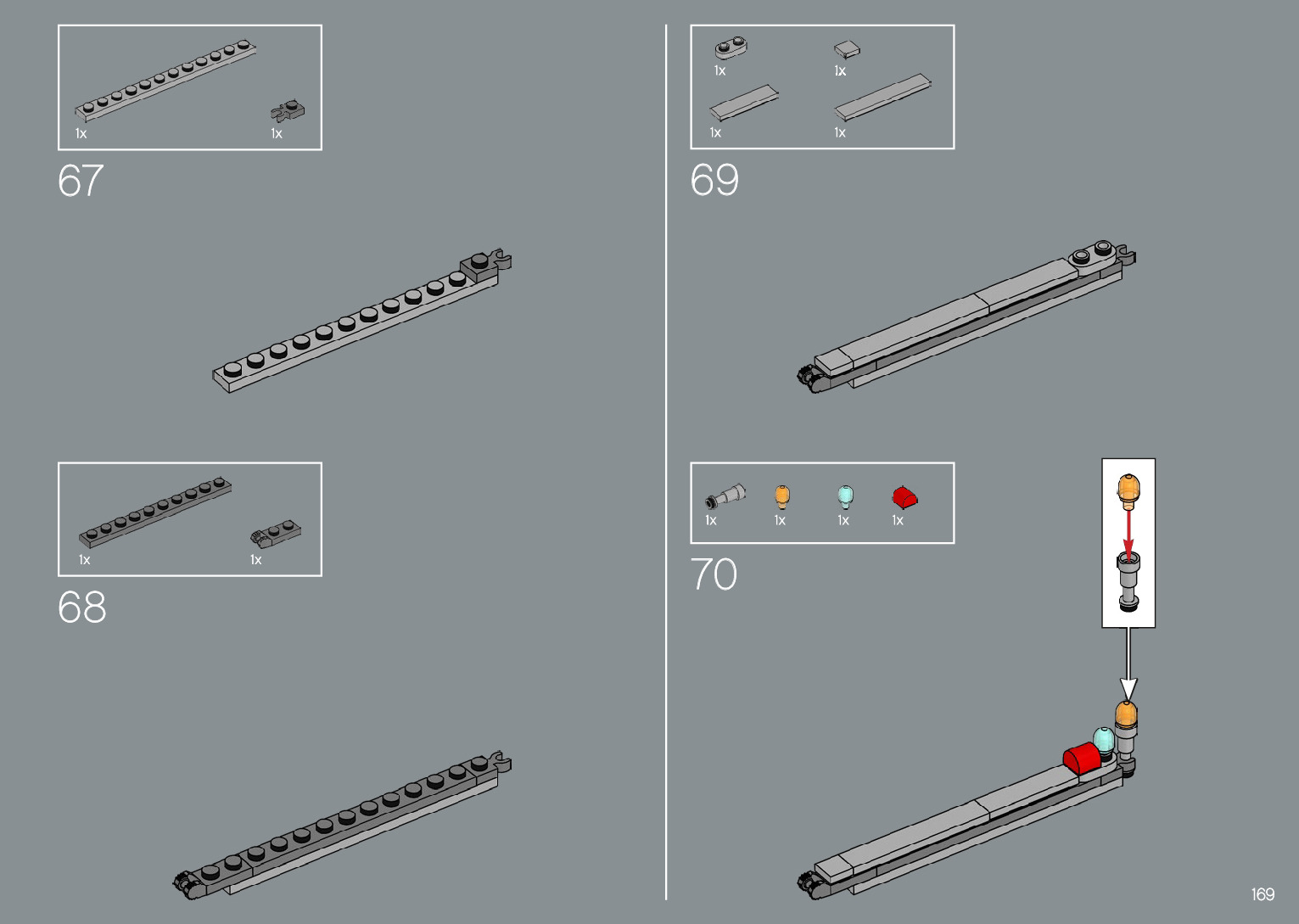 1x
1x

67

1x
1x

68

1x
1x
1x
1x

69

1x
1x
1x
1x

70

169