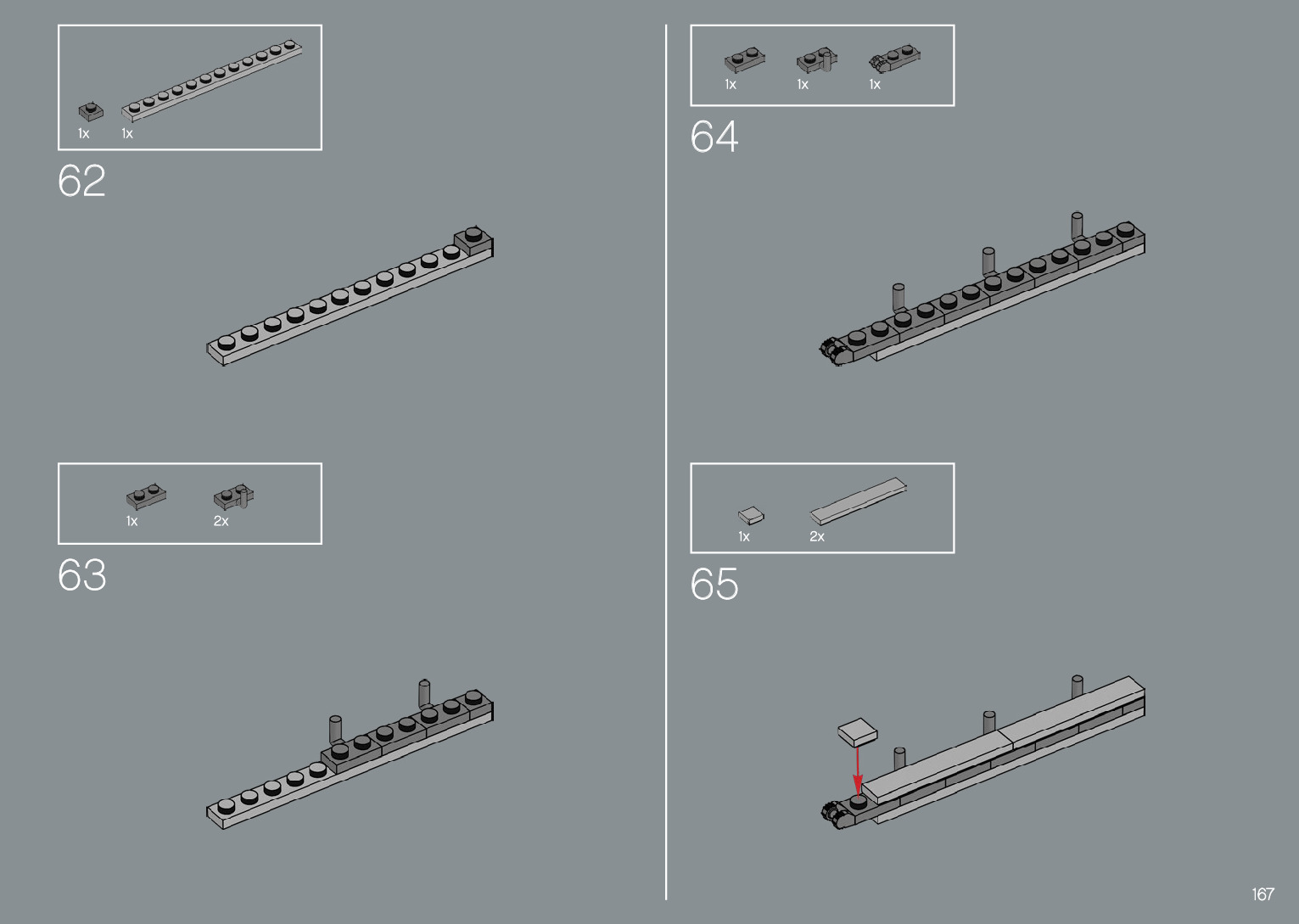 1x 1x

62

1x 2x

63

1x 1x 1x

64

1x 2x

65

167