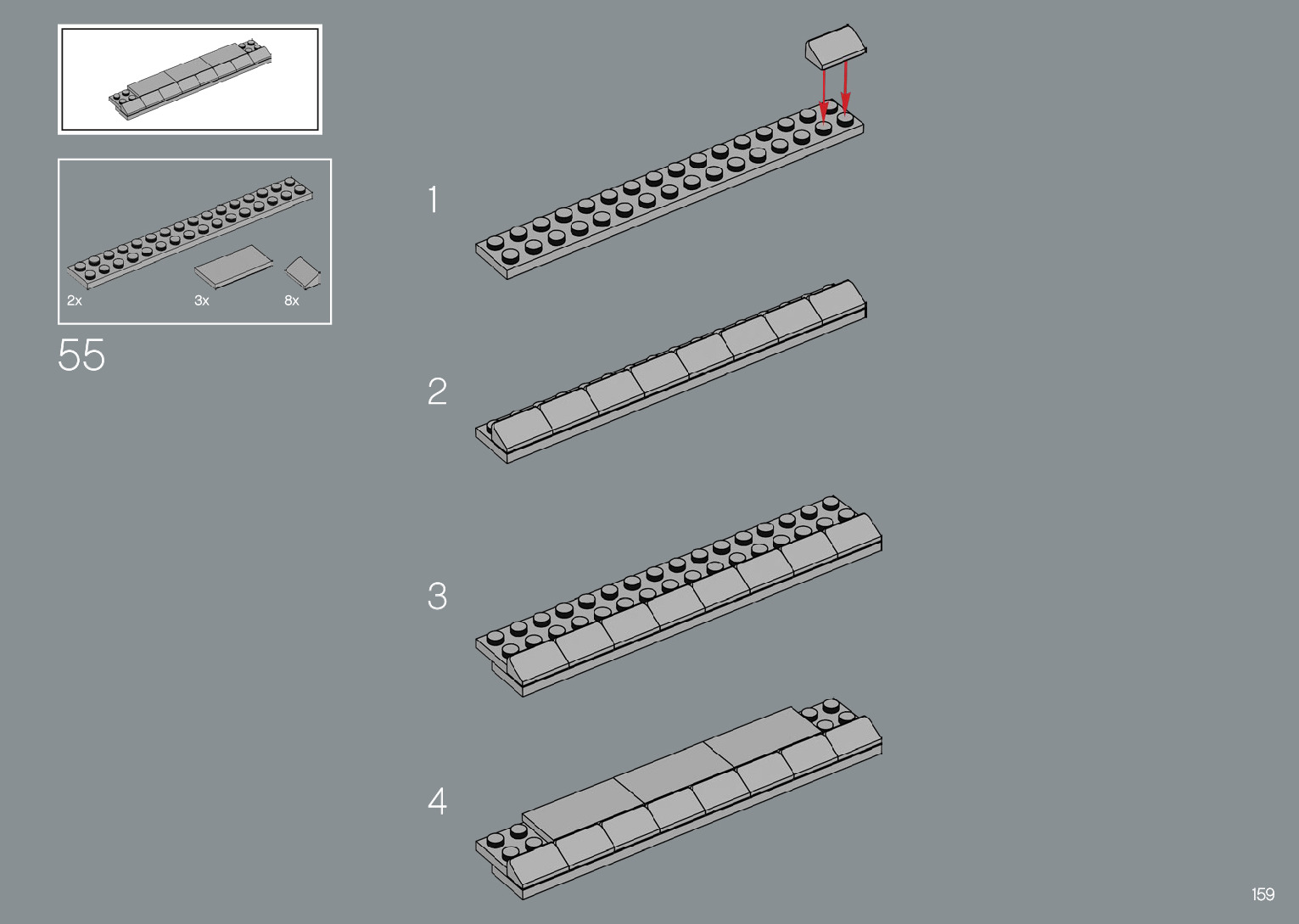 2x
3x
8x

55

1

2

3

4

159