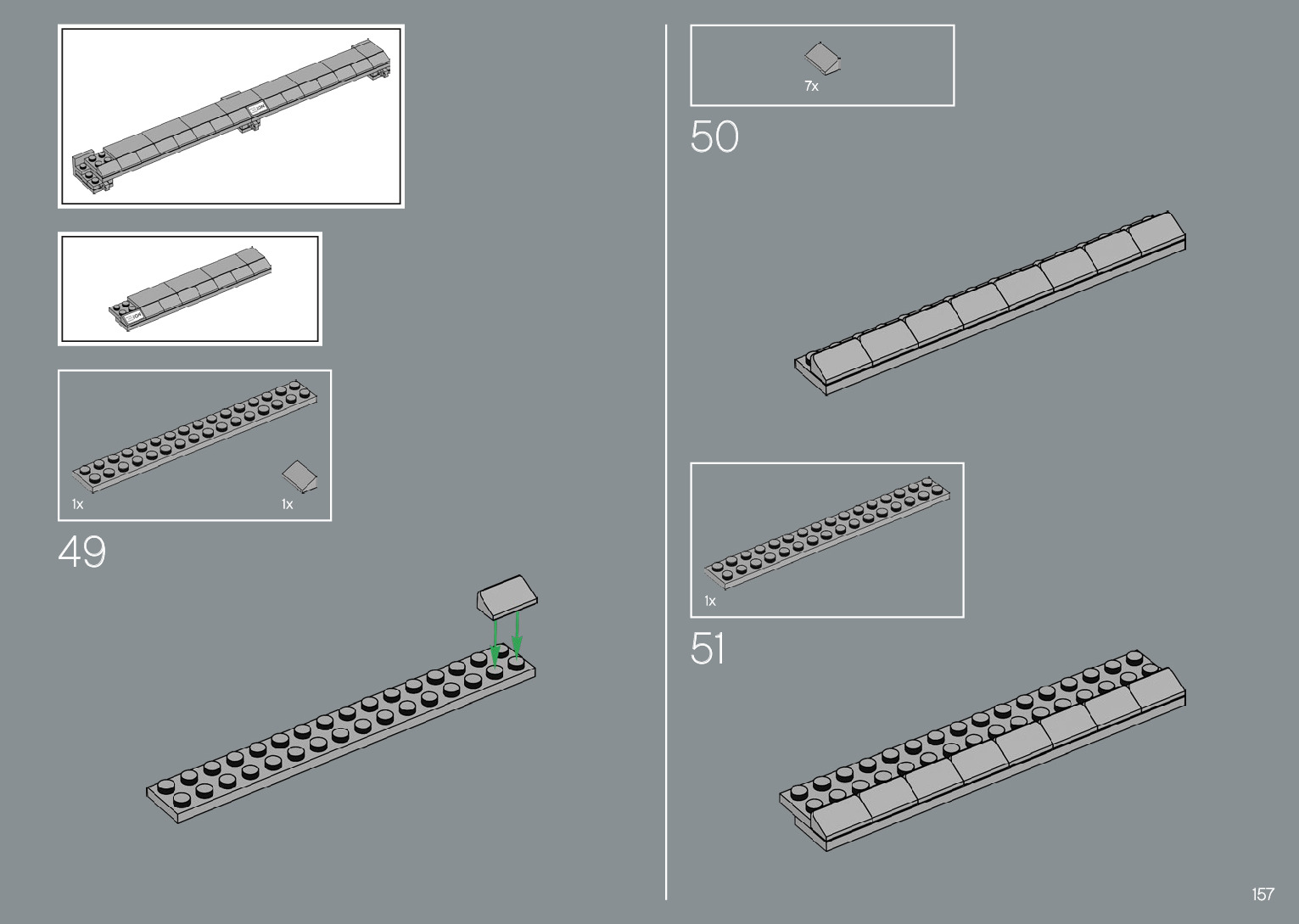 1x

1x

49

7x

50

1x

51

157