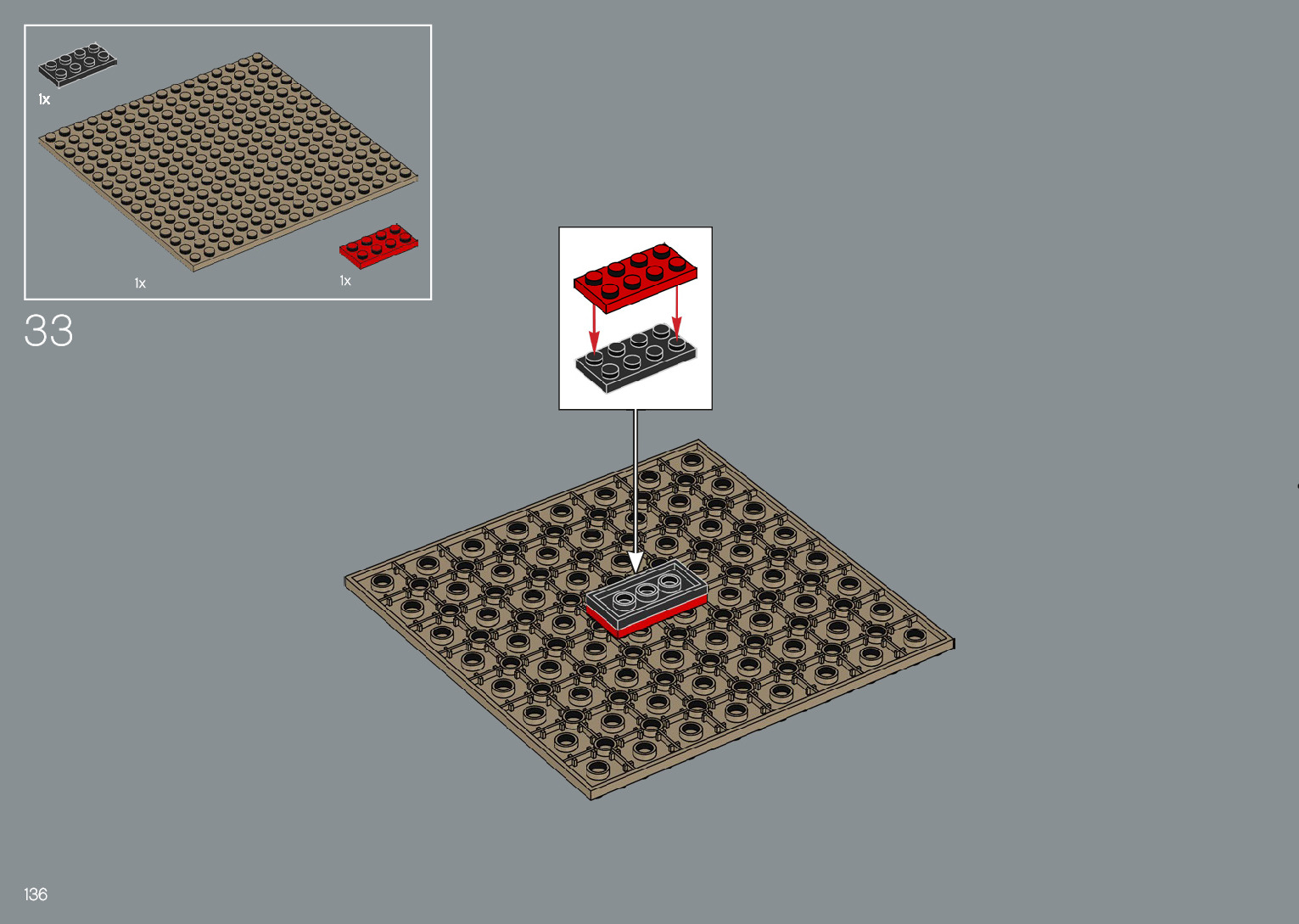 1x

1x

1x

33

136