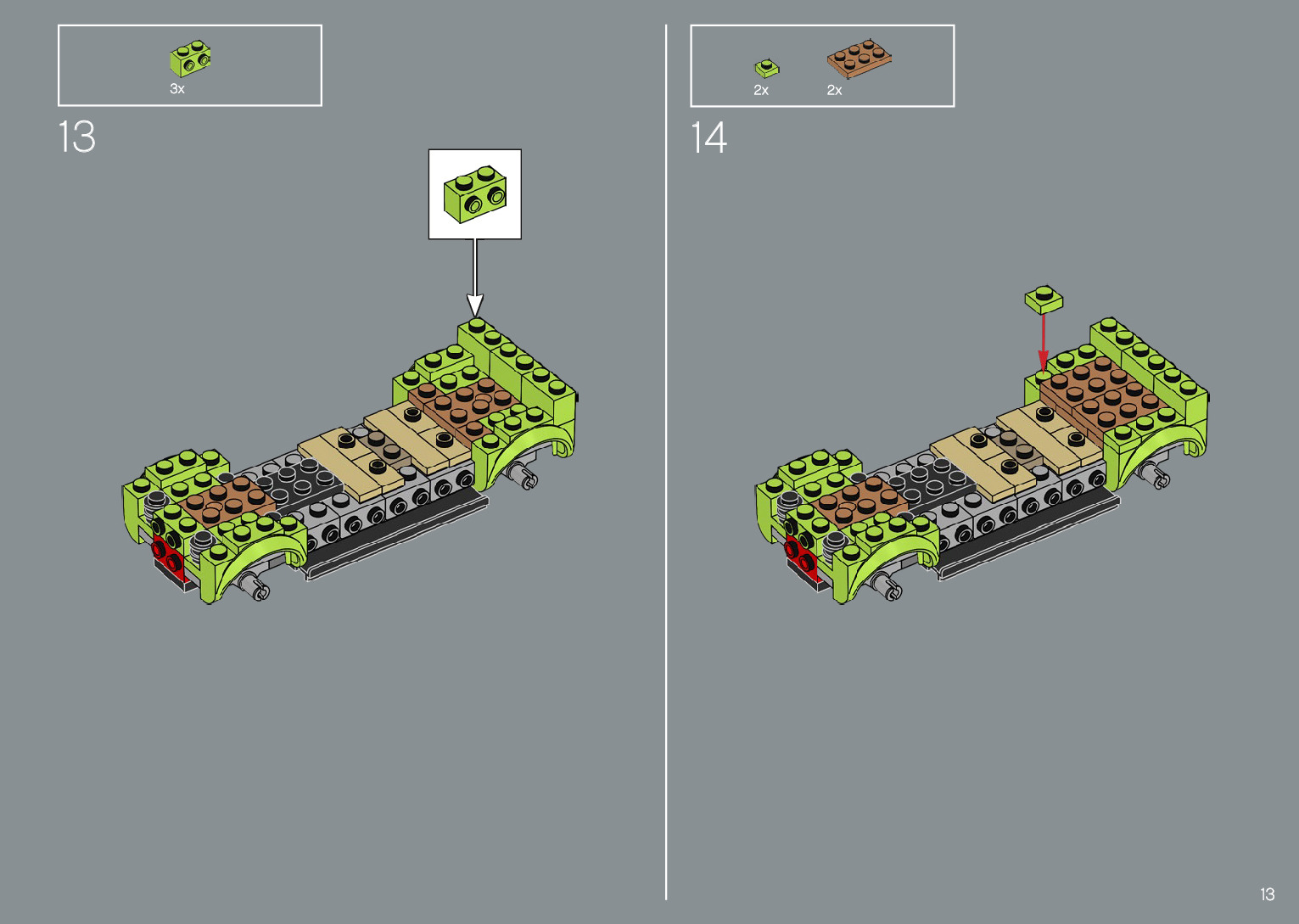 3x

13

2x 2x

14

13