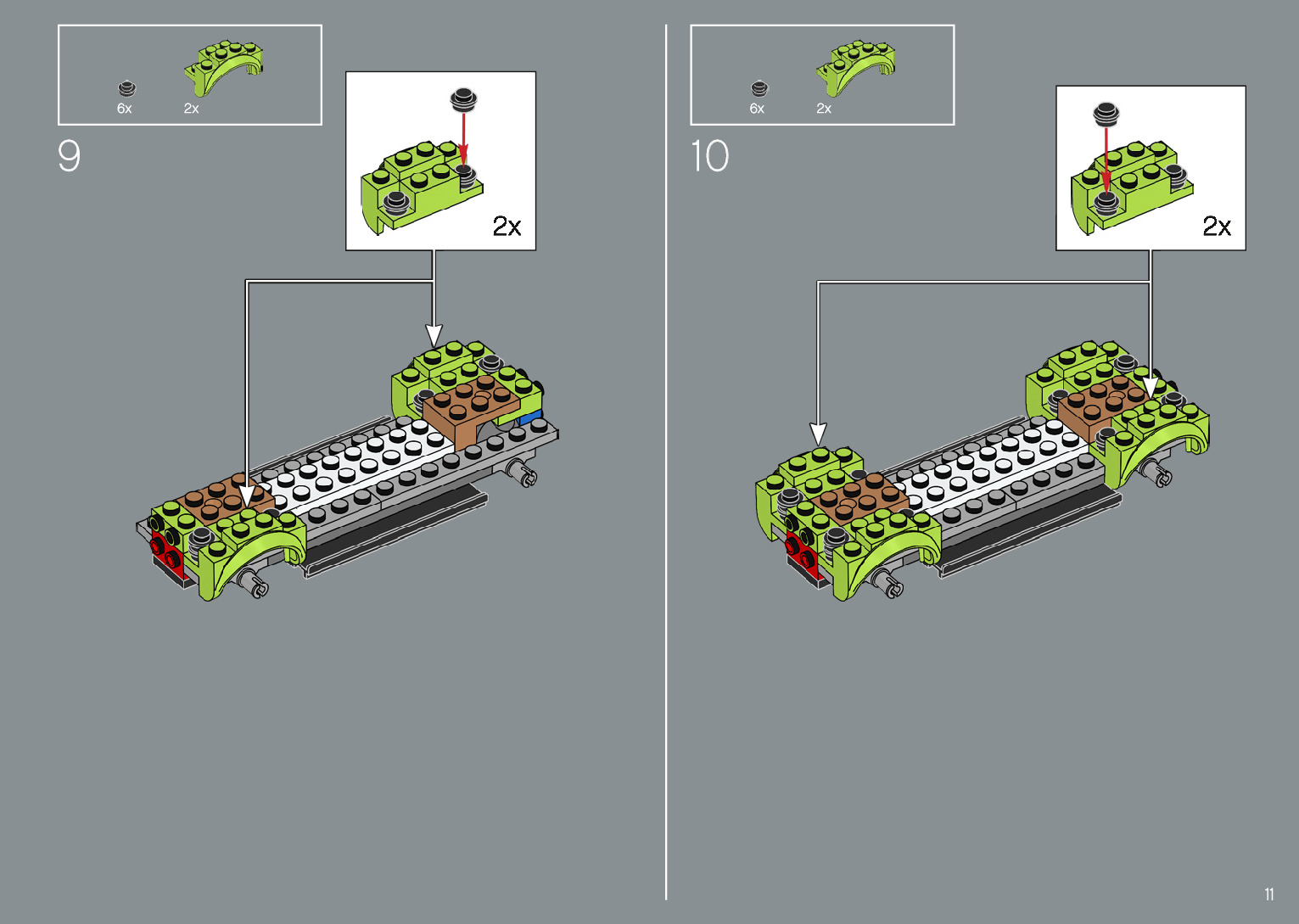 6x 2x

9

2x

6x 2x

10

2x

11