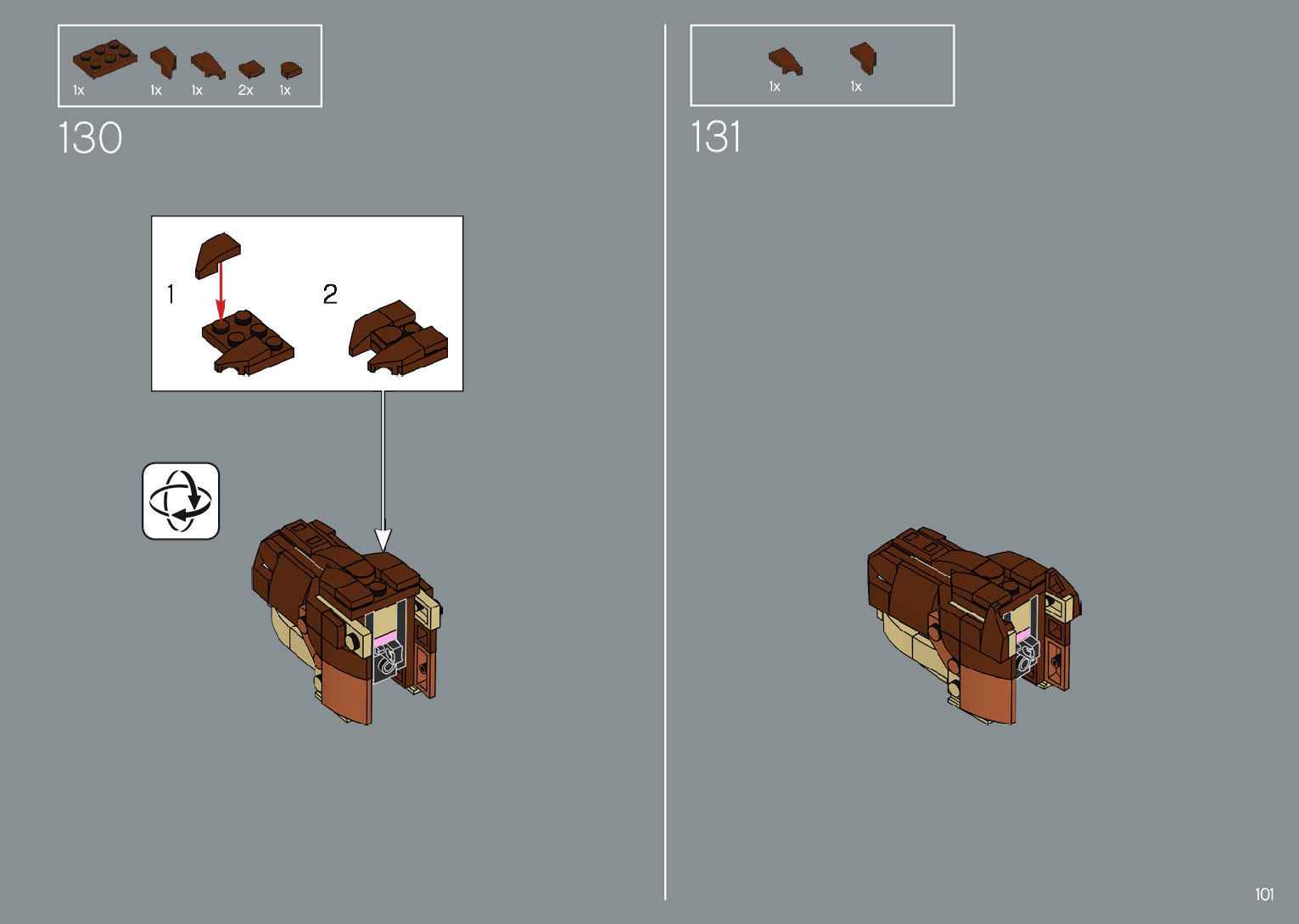 1x 1x 1x 2x 1x

130

1

2

1x 1x

131

101