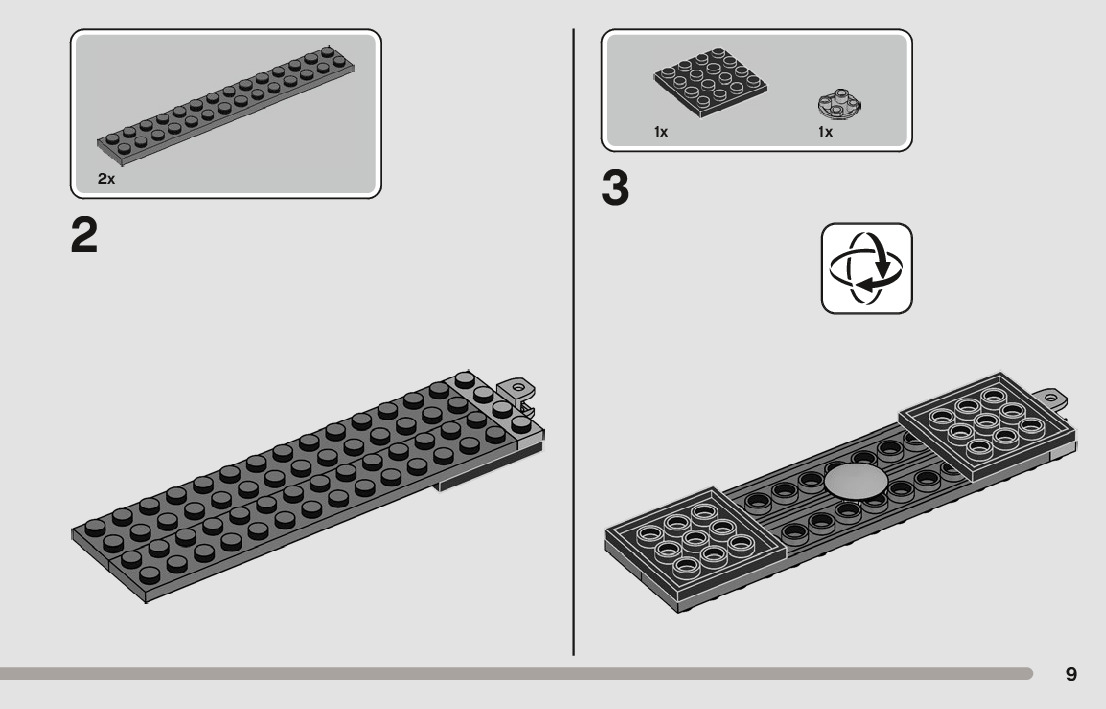 2x

2

1x

1x

3

9