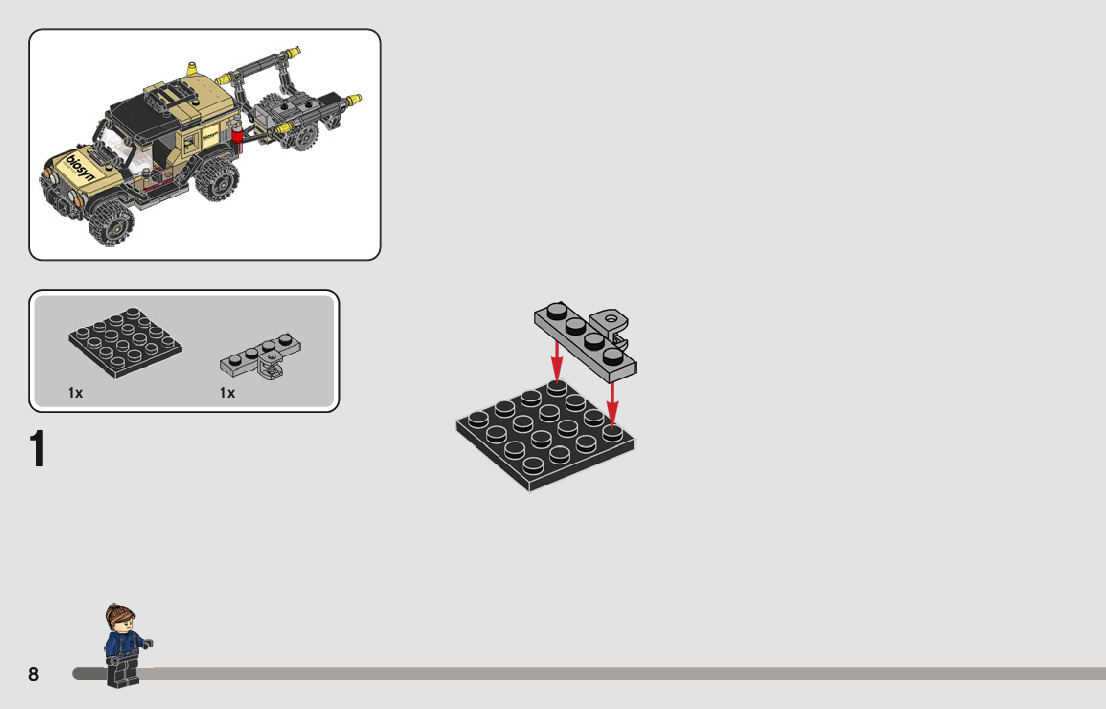 biosyn

biosyn

1x

1x

1

8