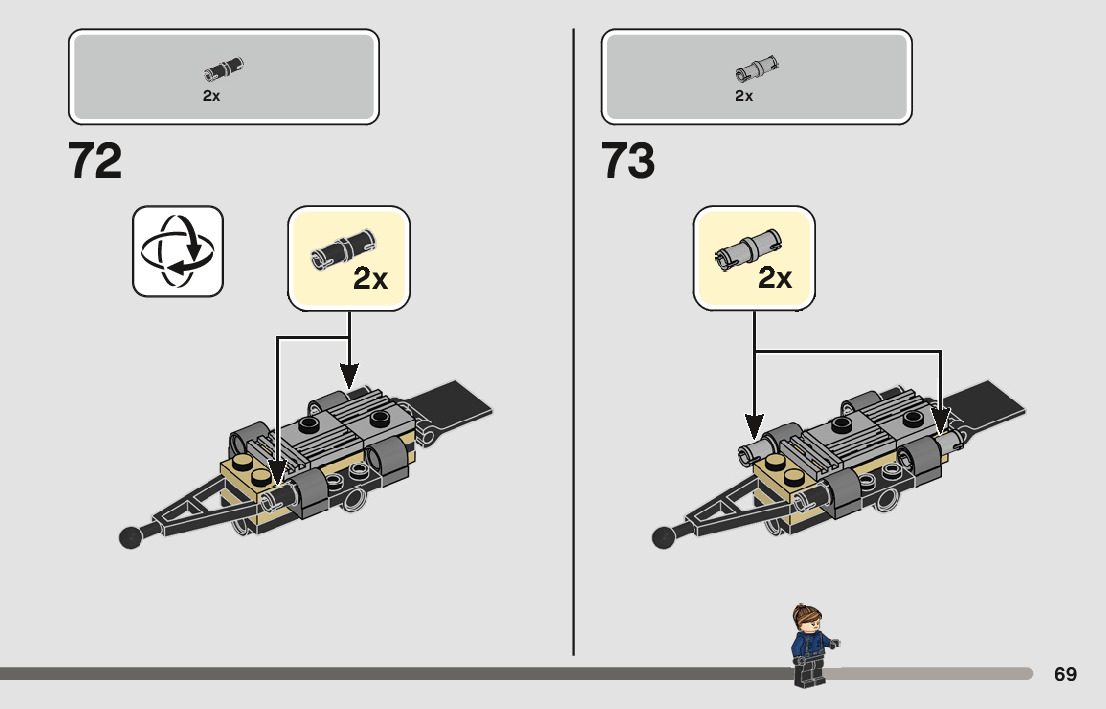 2x

72

2x

2x

73

2x

69