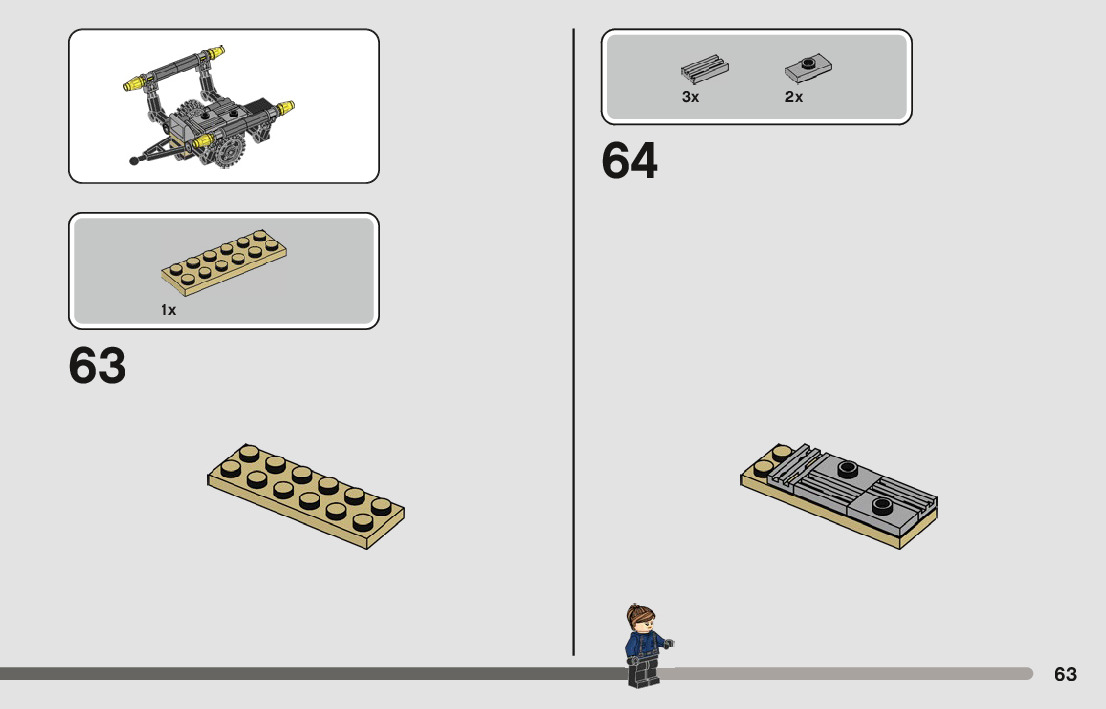 1x

63

3x 2x

64

63