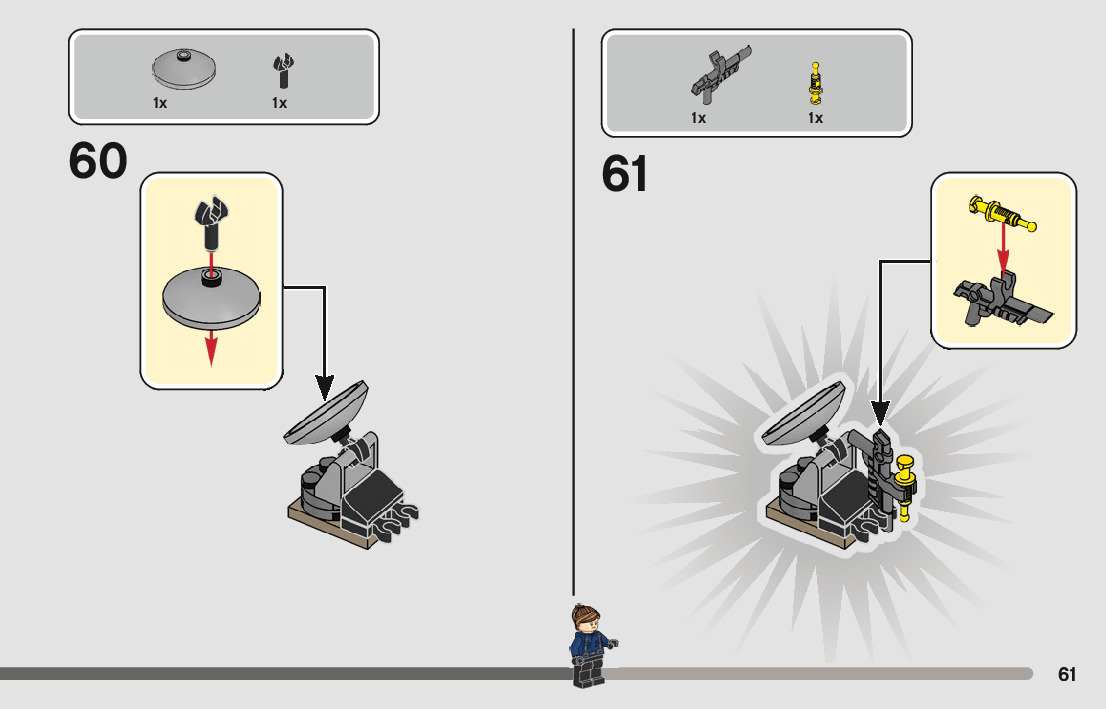 1x 1x

60

1x 1x

61

61