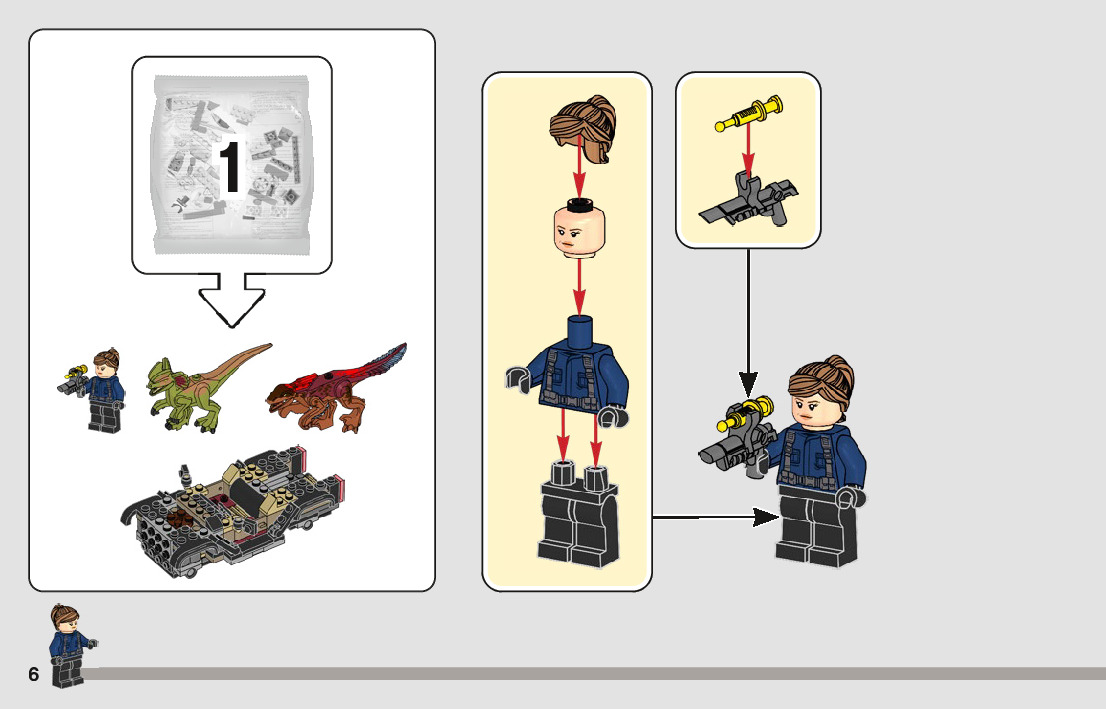 1

6