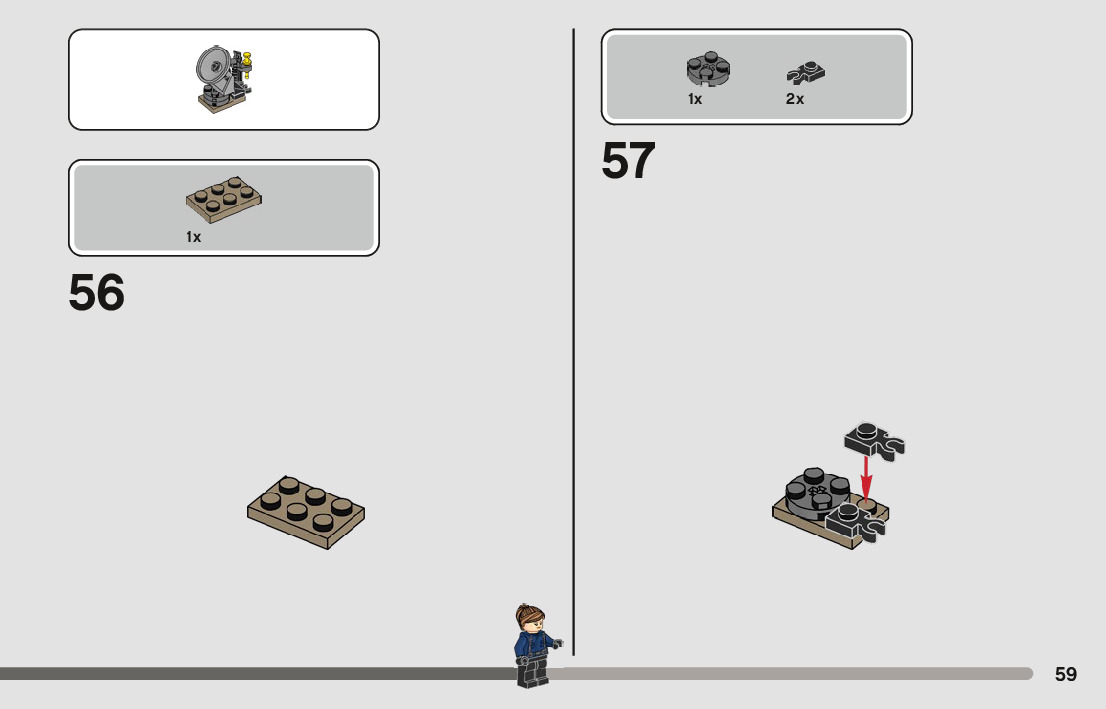 1x

56

1x 2x

57

59