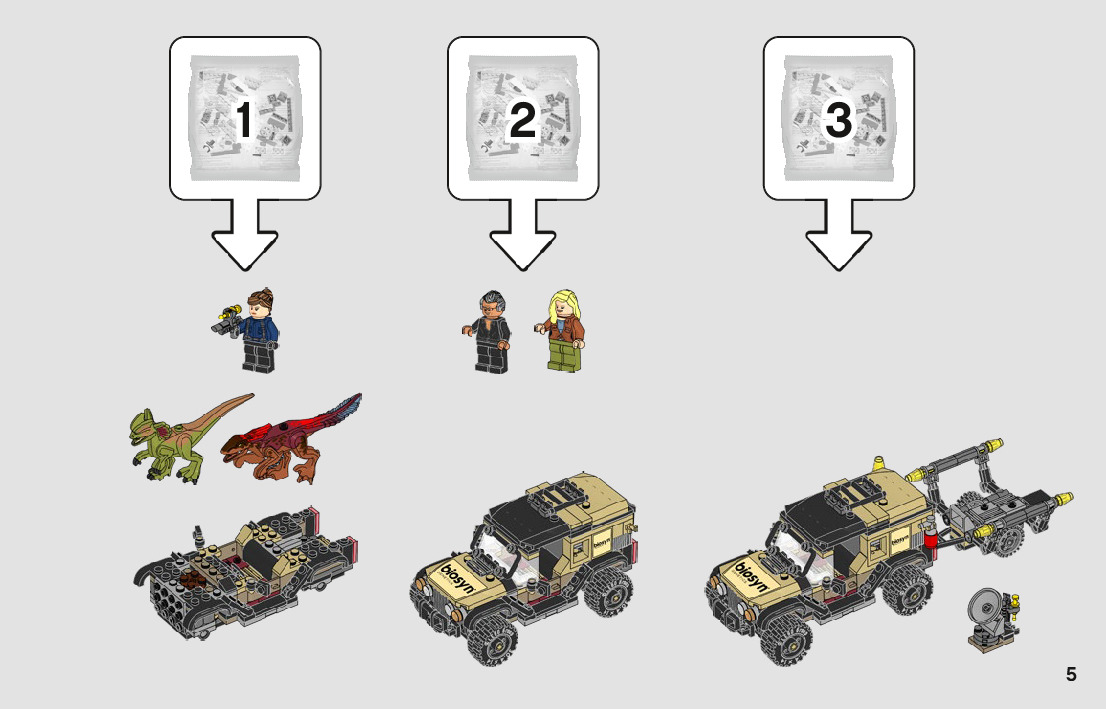 1

2

3

biosyn

biosyn

biosyn

biosyn

5