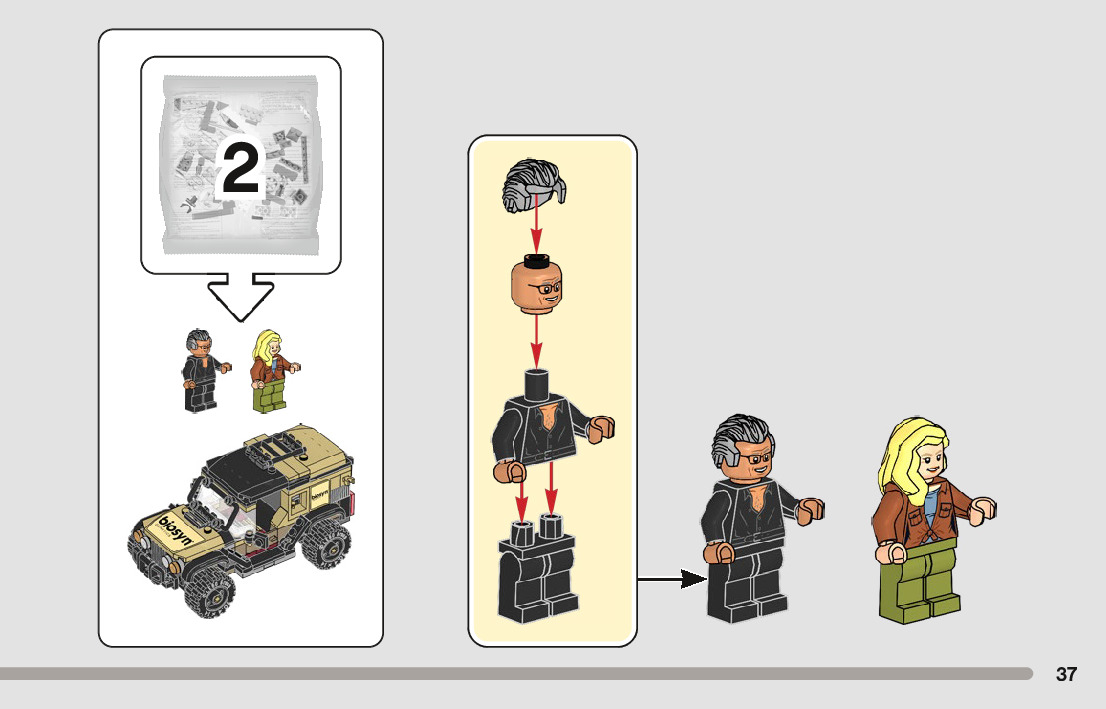 2

biosyn

biosyn

37