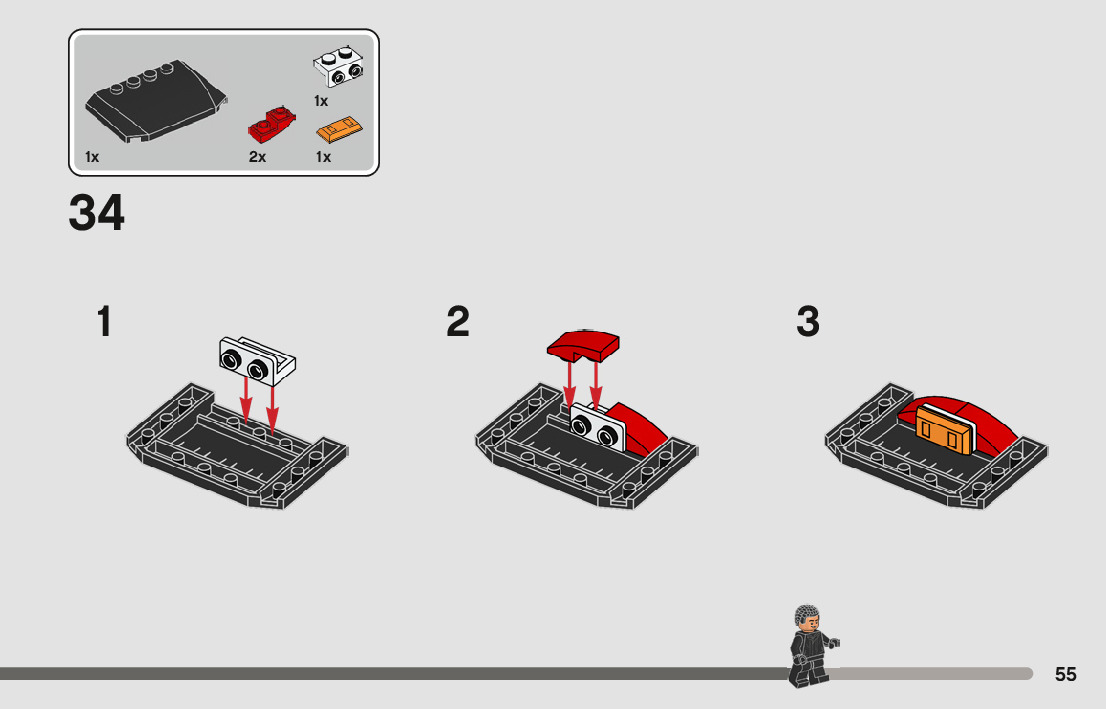 1x
1x
2x
1x

34

1

2

3

55