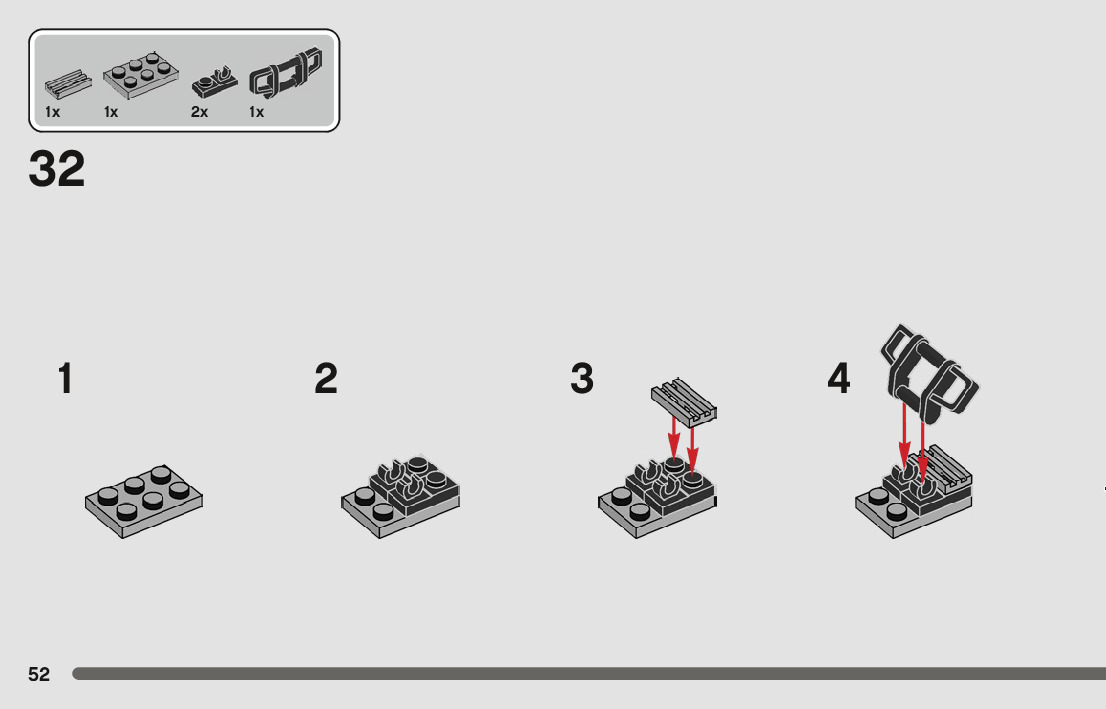 1x 1x 2x 1x

32

1

2

3

4

52