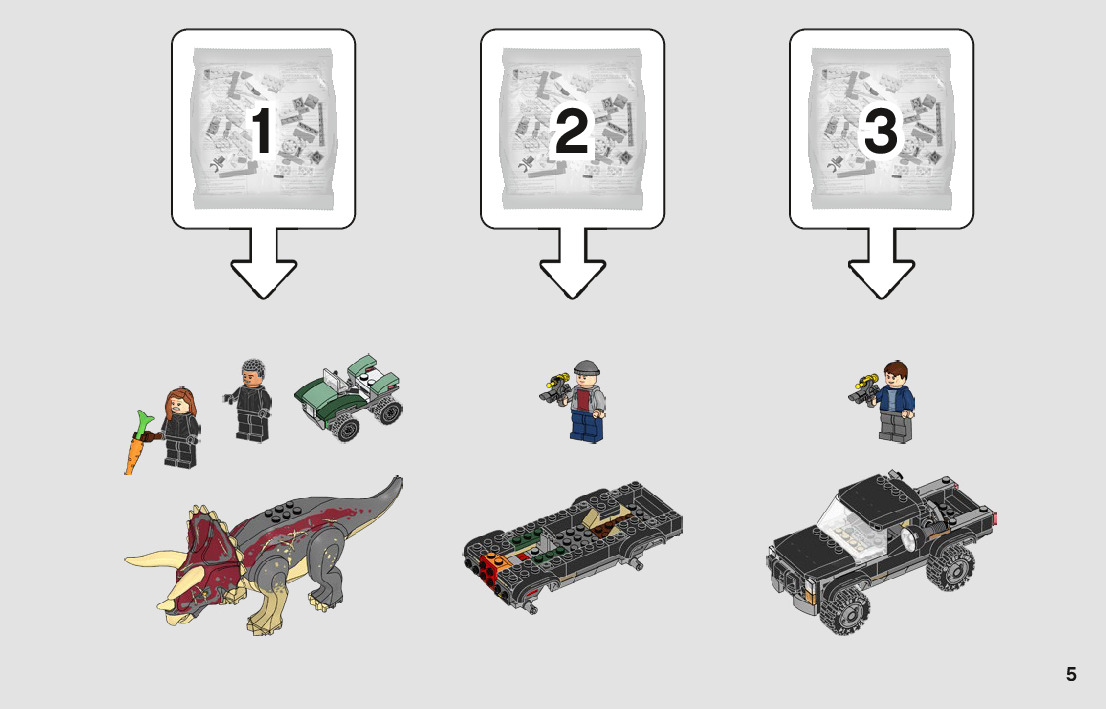 1

2

3

5