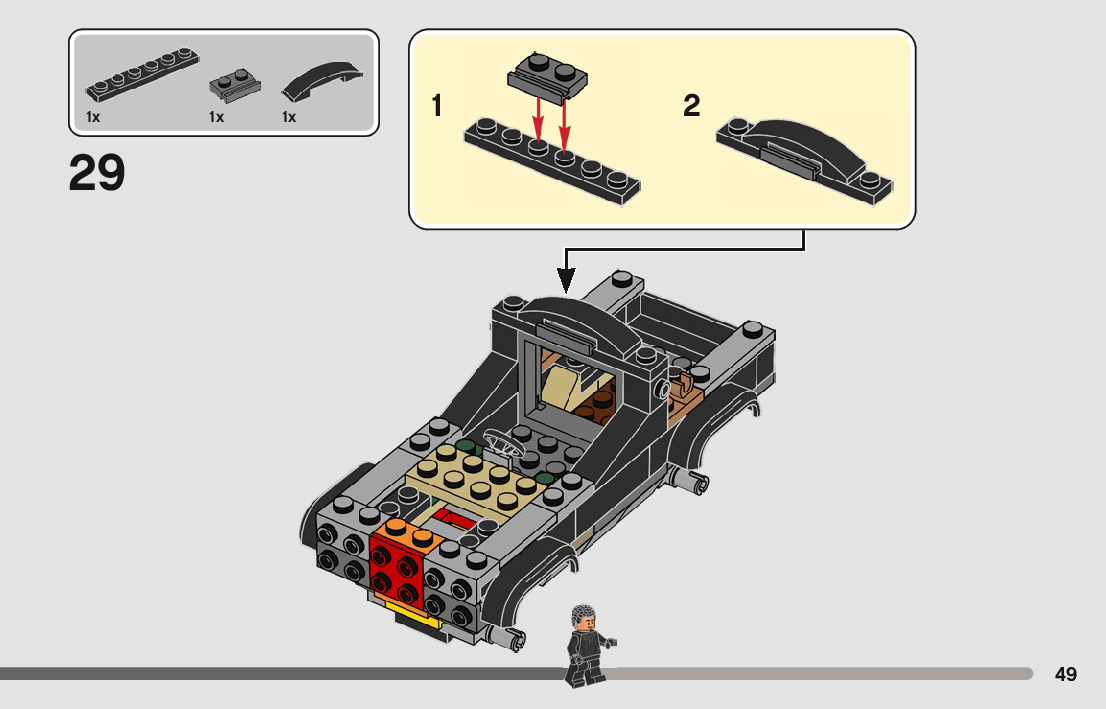 1x 1x 1x

29

1

2

49