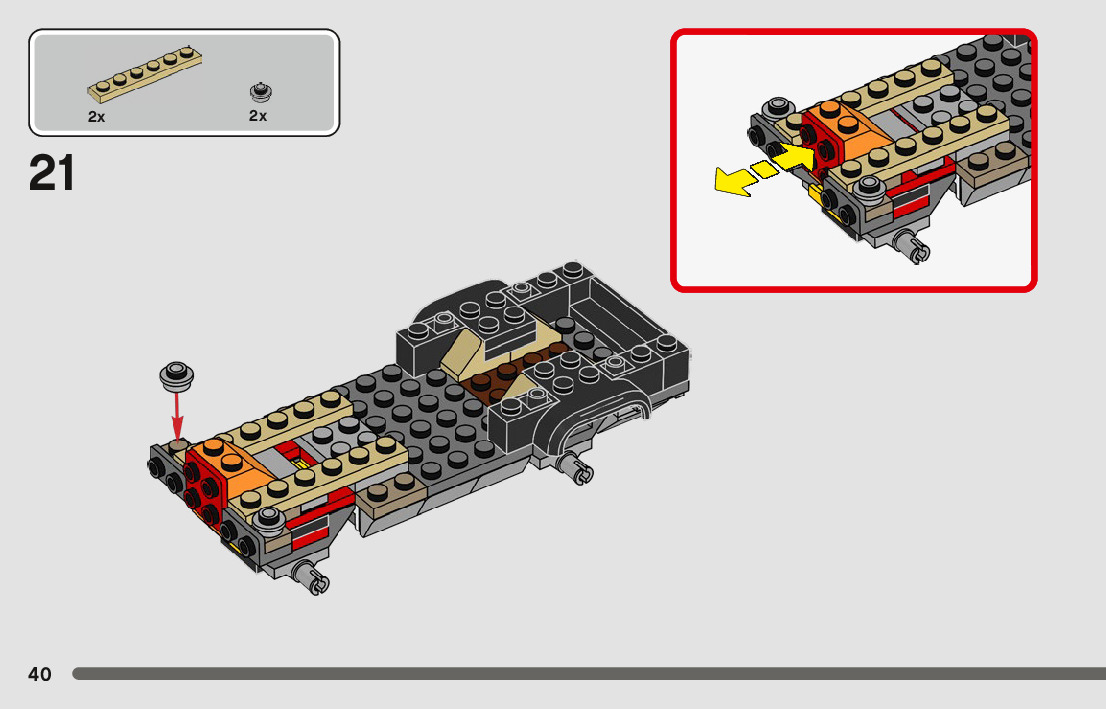 2x
2x

21

40