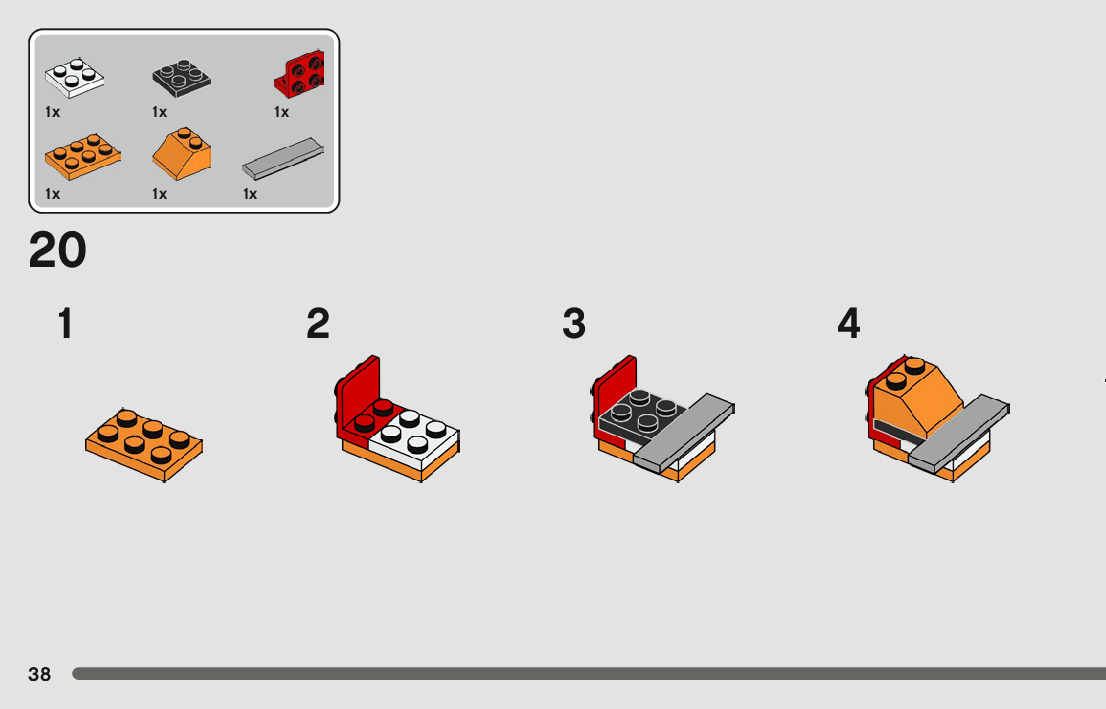 1x 1x 1x
1x 1x 1x

20

1

2

3

4

38