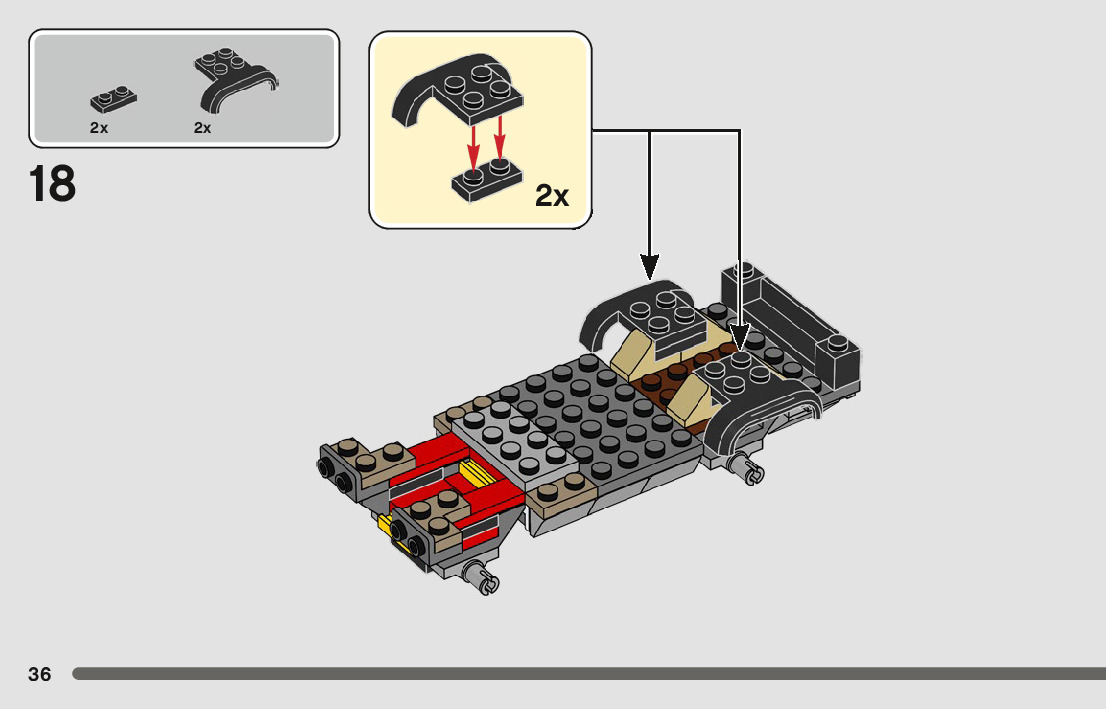 2x
2x

18

2x

36