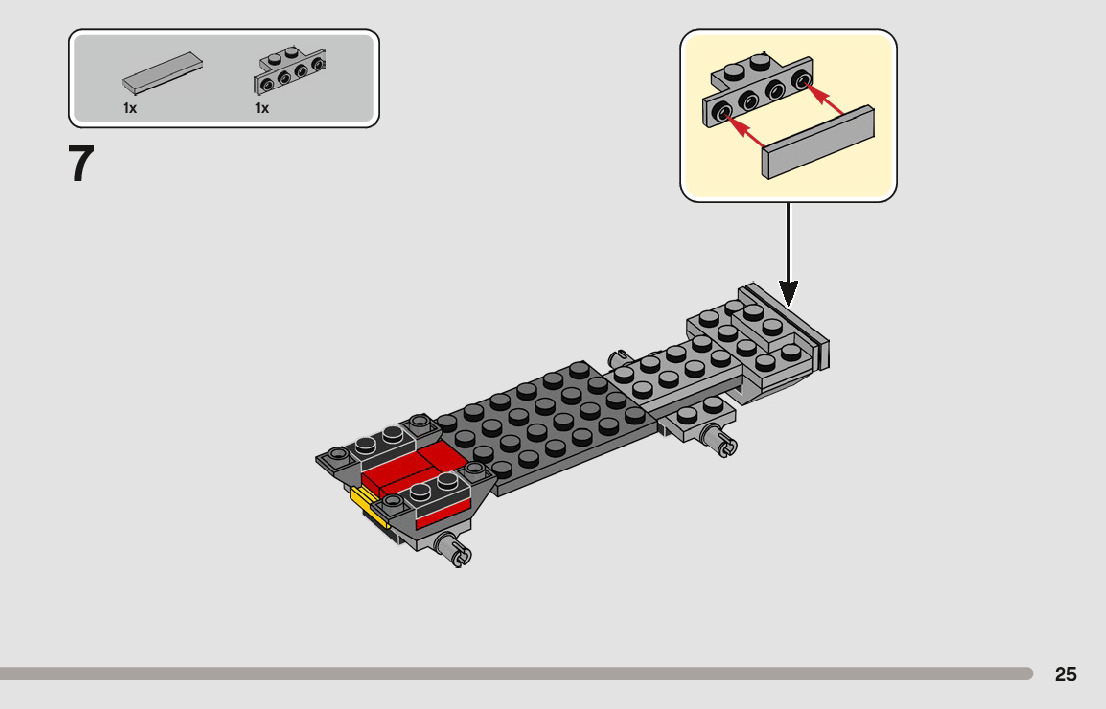 1x 1x

7

25