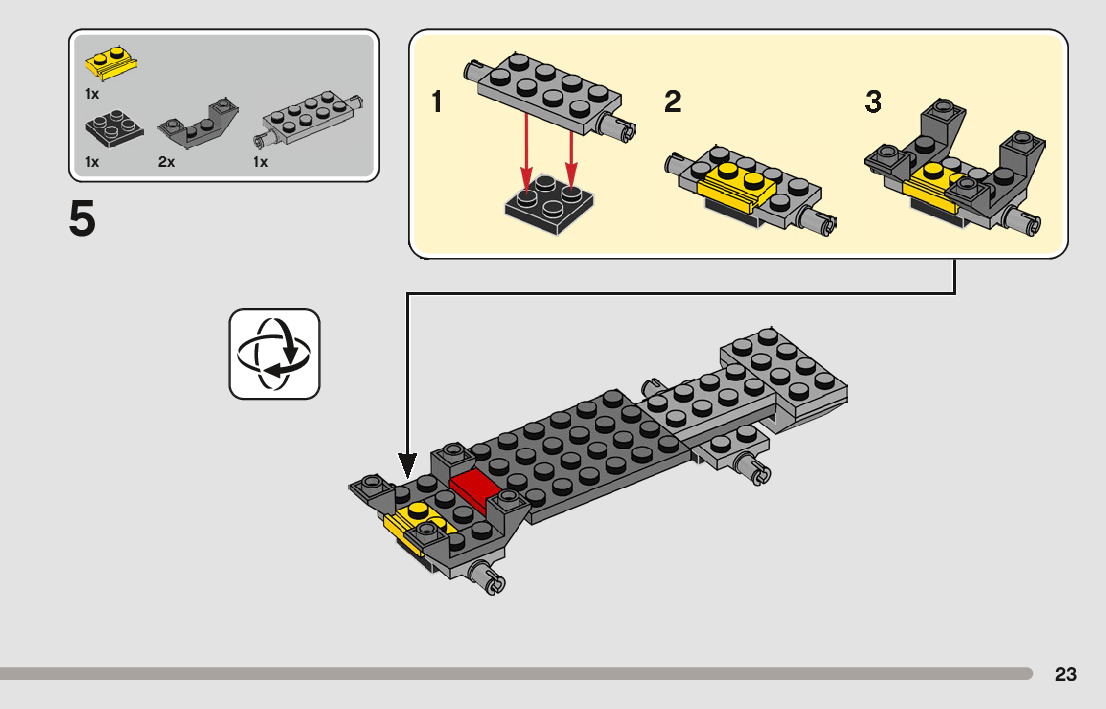 1x
1x 2x 1x

5

1 2 3

23