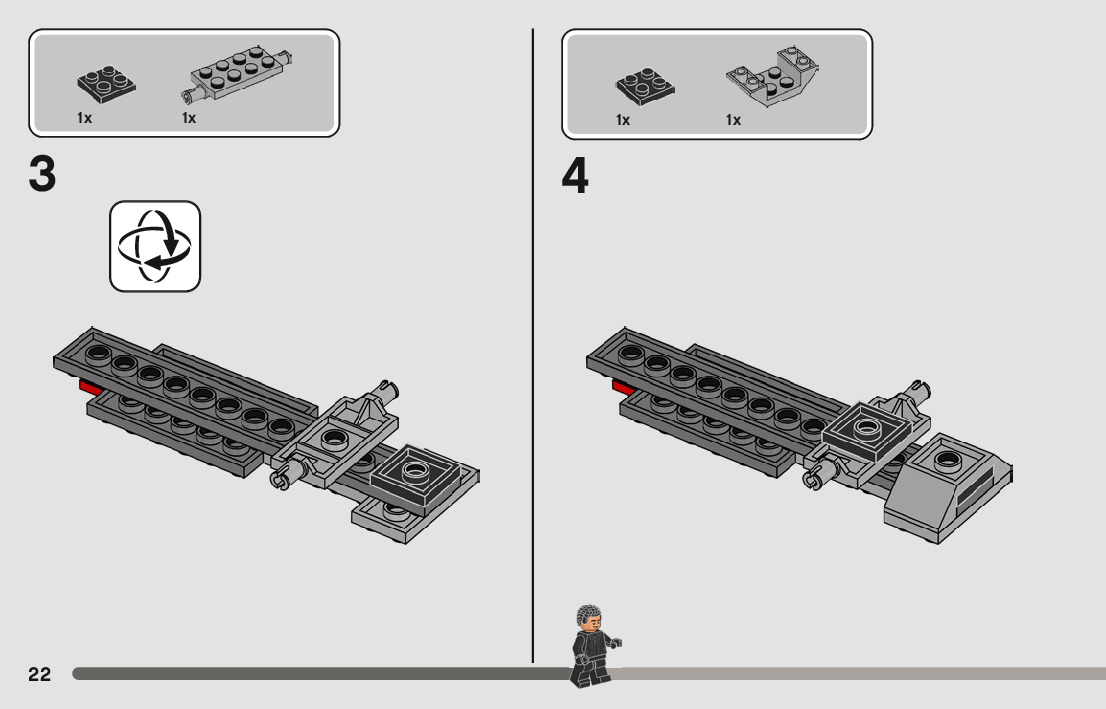 1x 1x

3

1x 1x

4

22