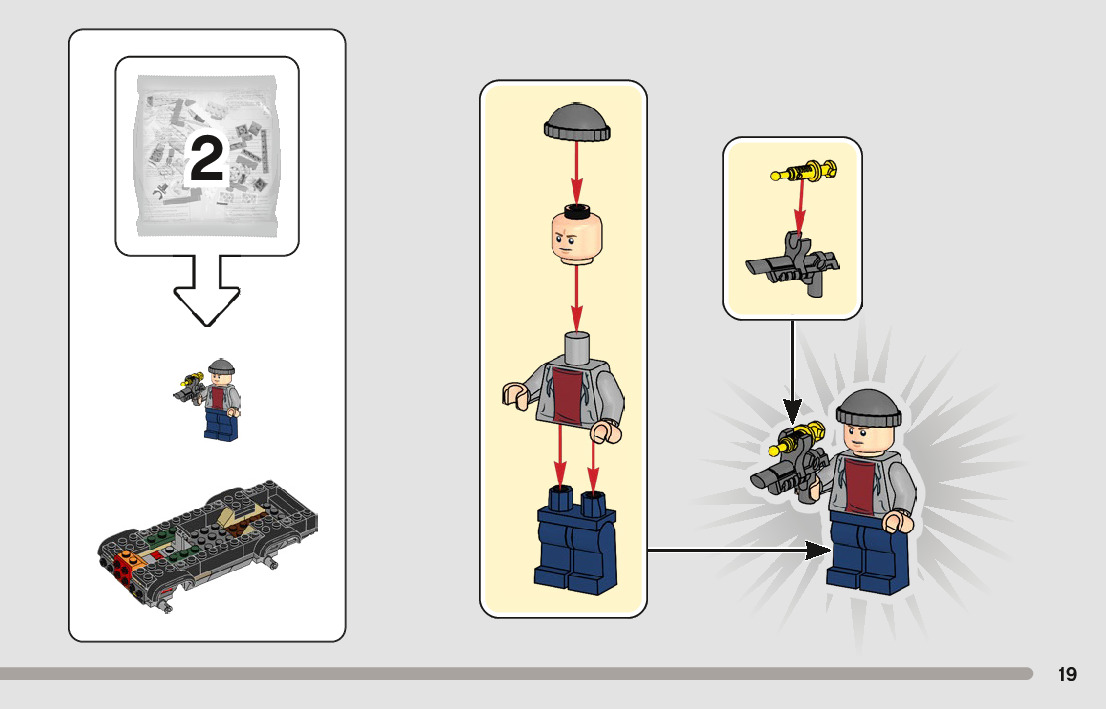 2

19