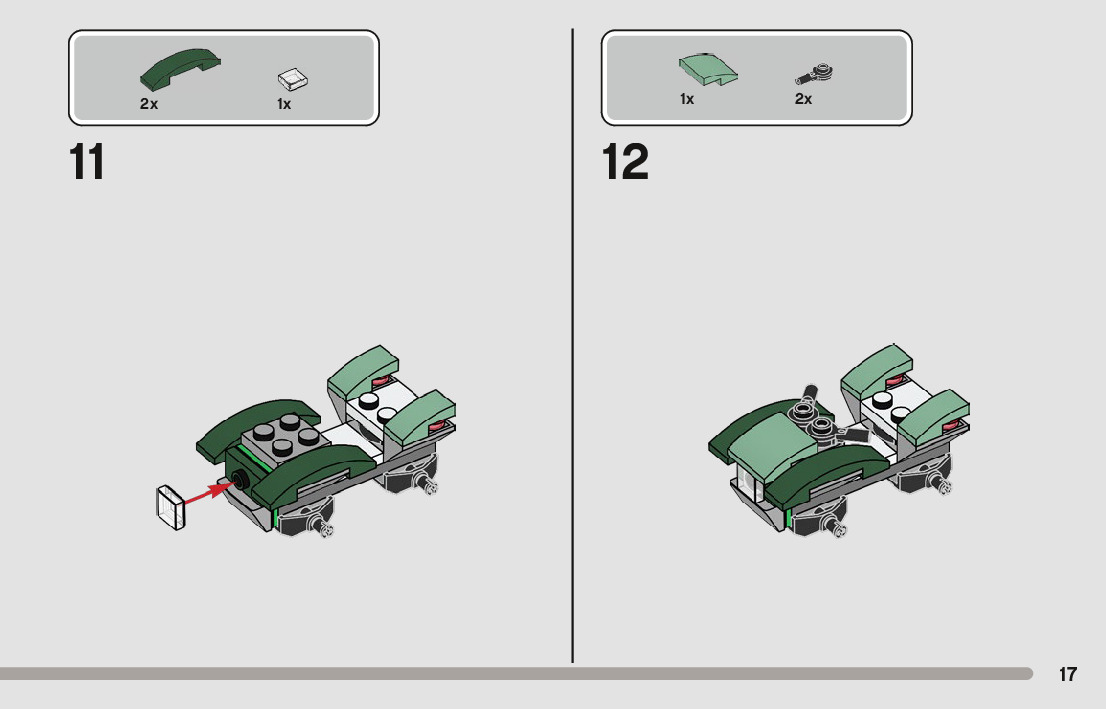 2x
1x

11

1x
2x

12

17