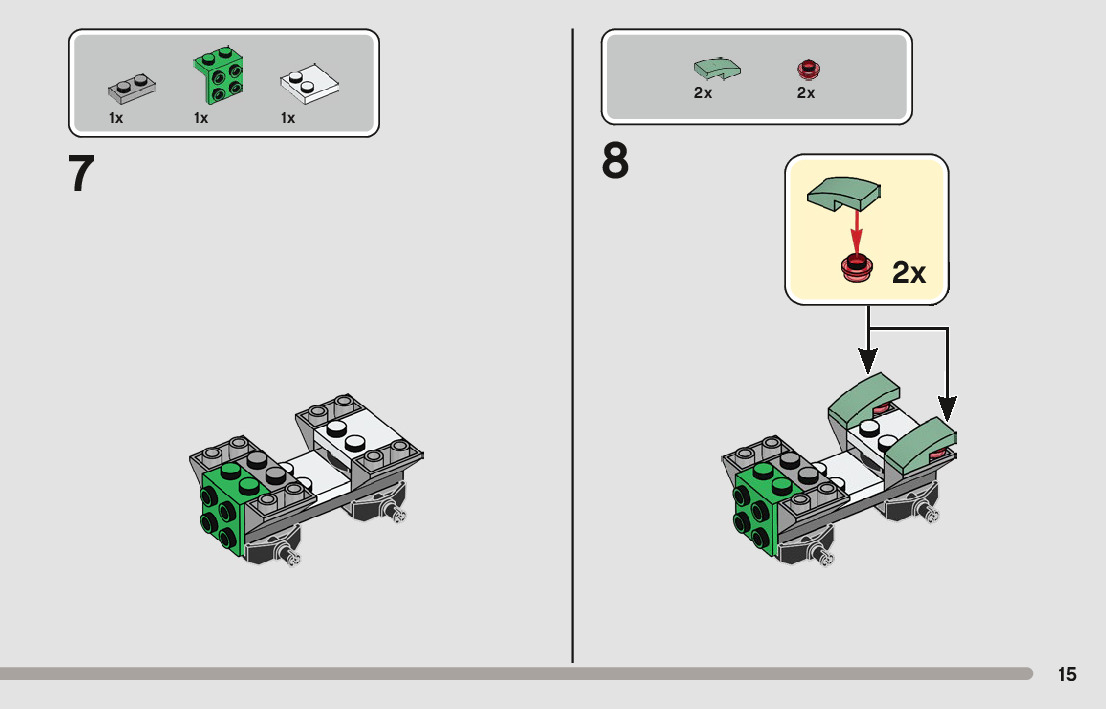 1x 1x 1x

7

2x 2x

8

2x

15