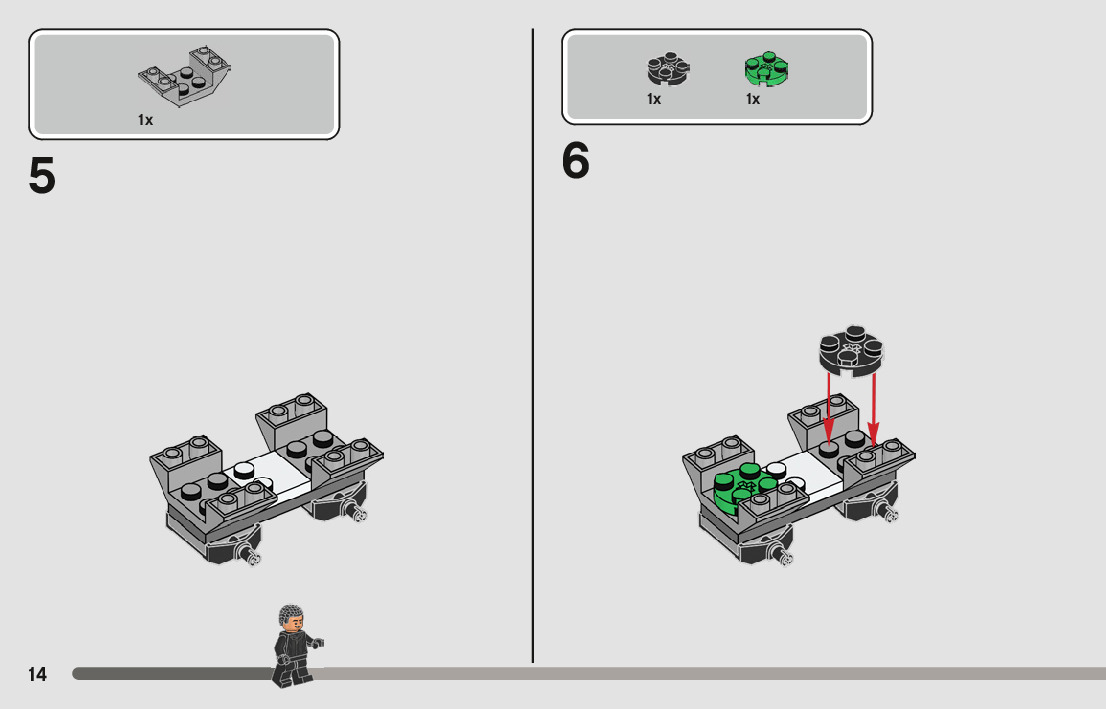 1x

5

1x

1x

6

14