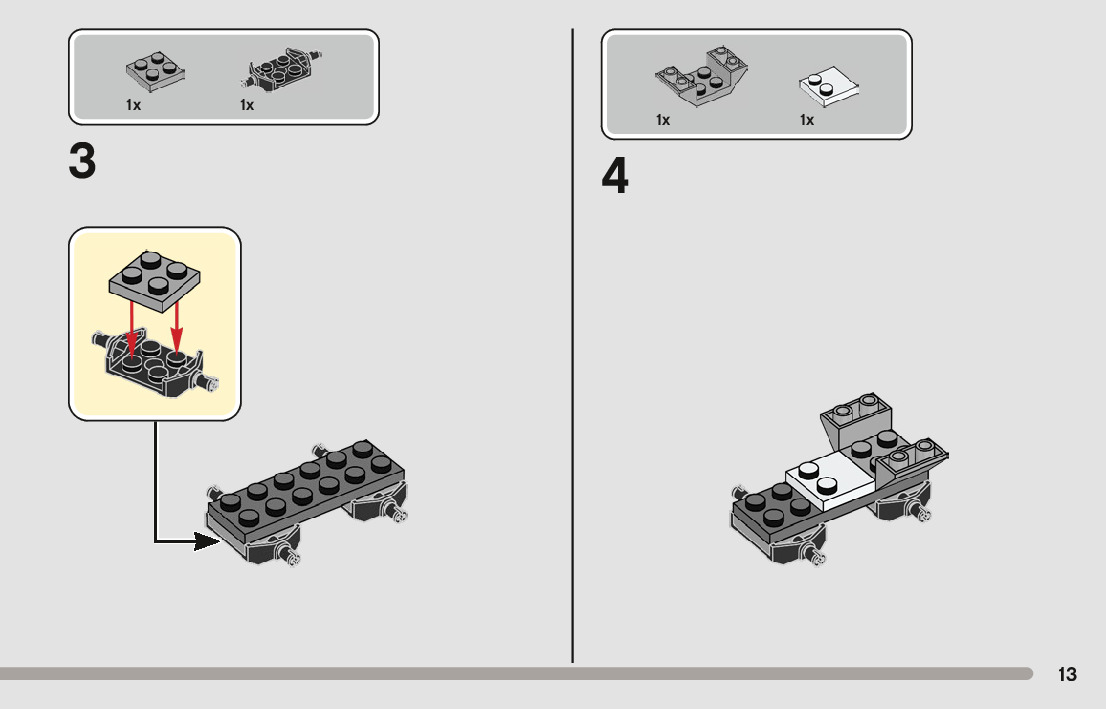 1x 1x

3

1x 1x

4

13