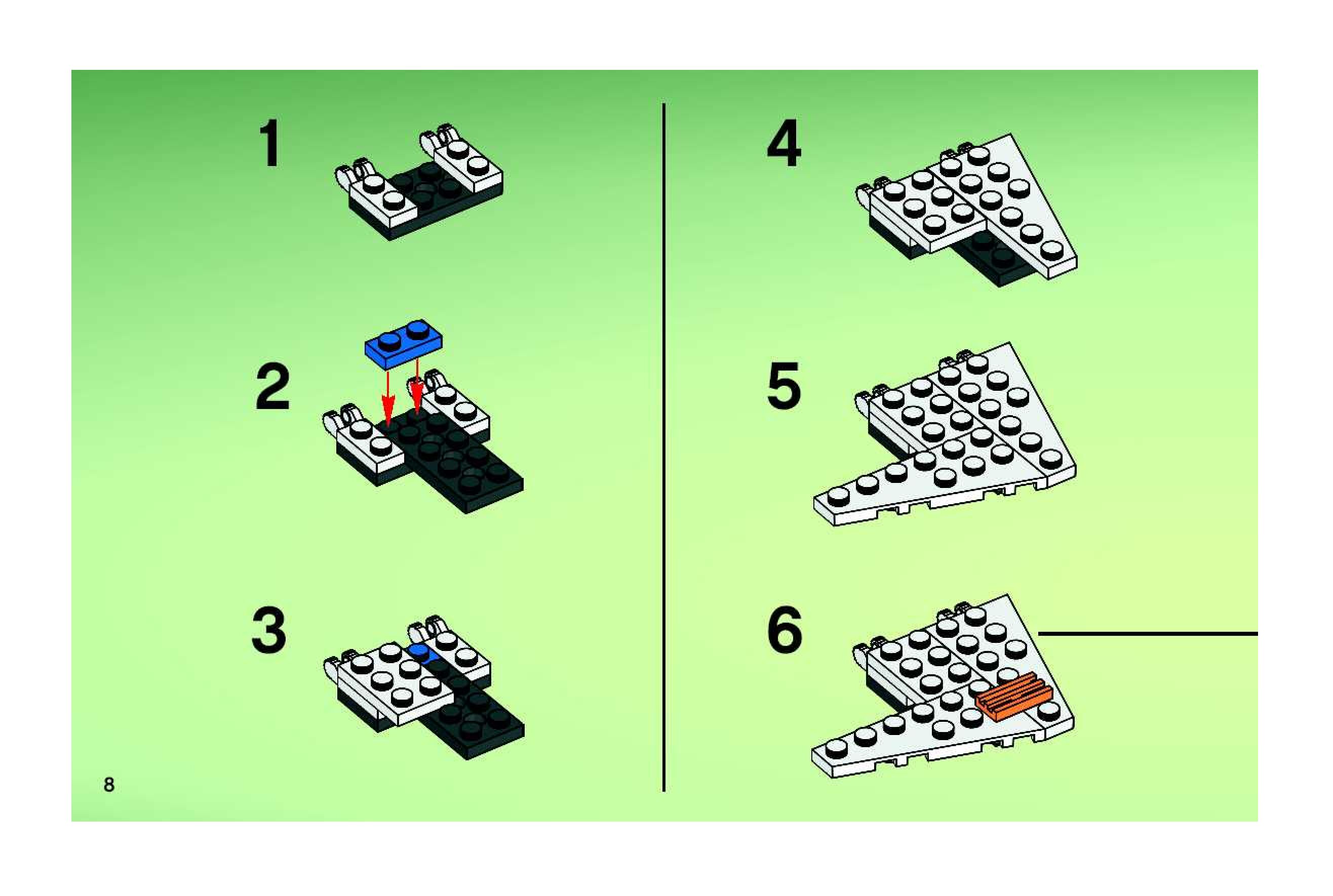 1

2

3

4

5

6

8