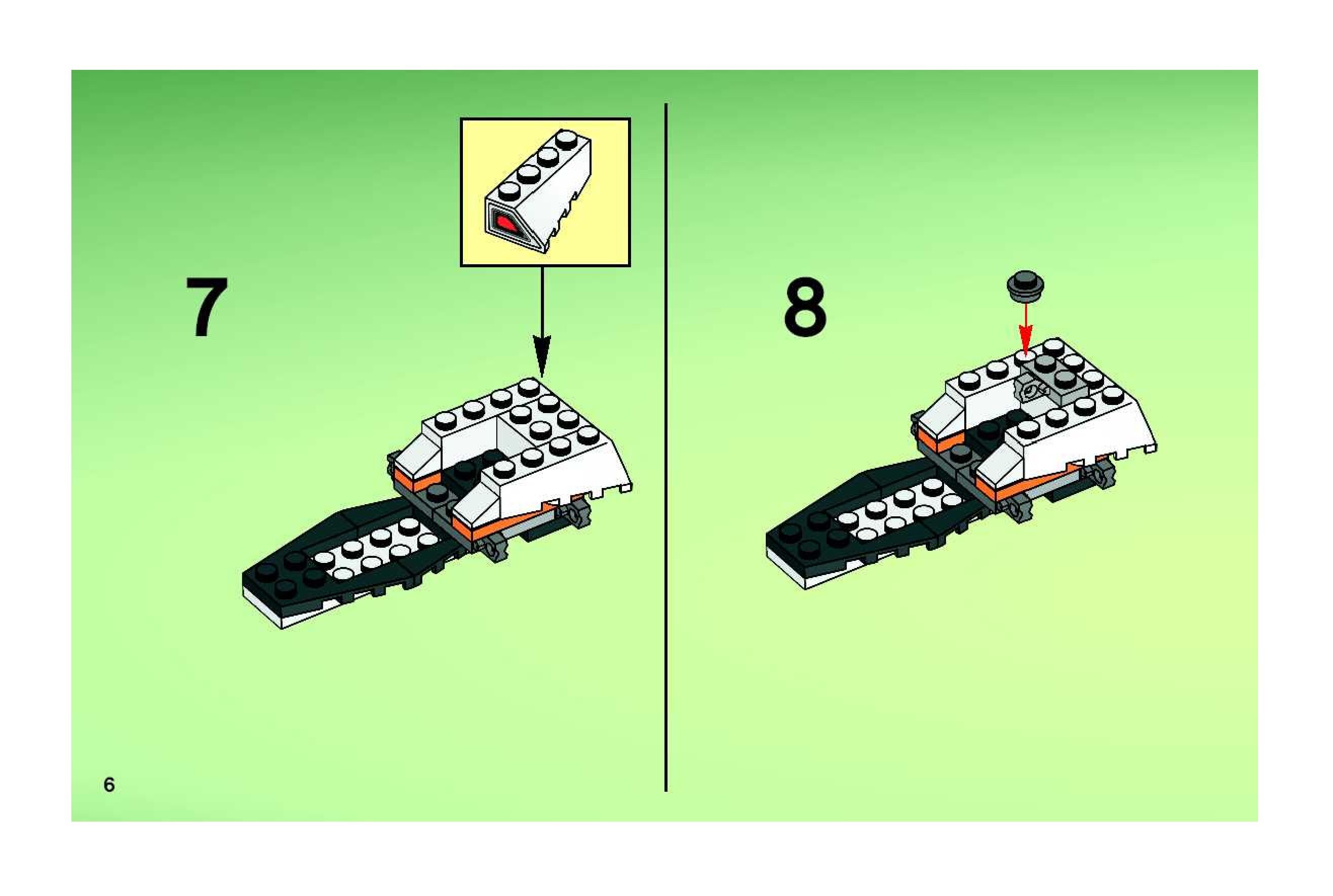 7

8

6