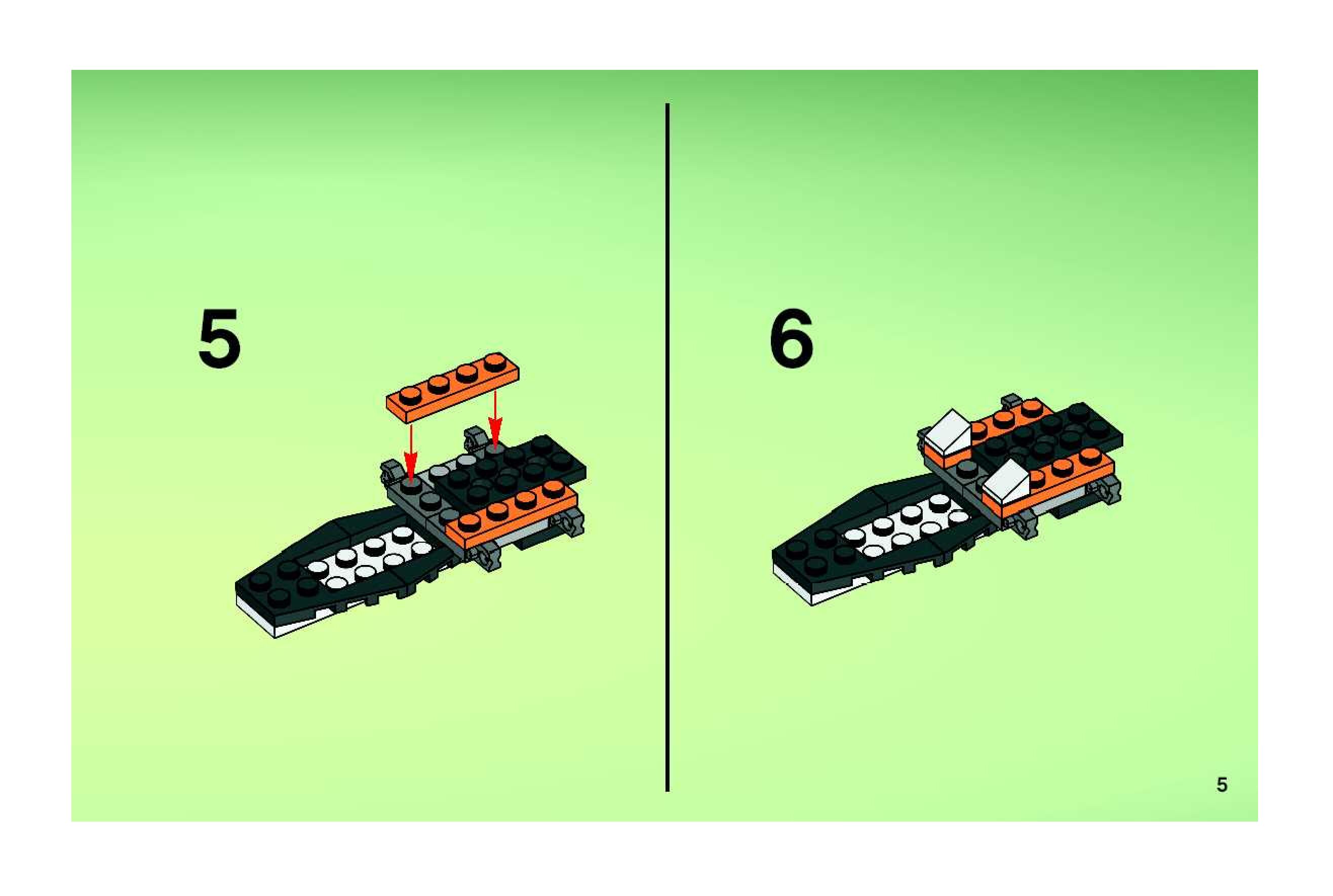 5

6

5