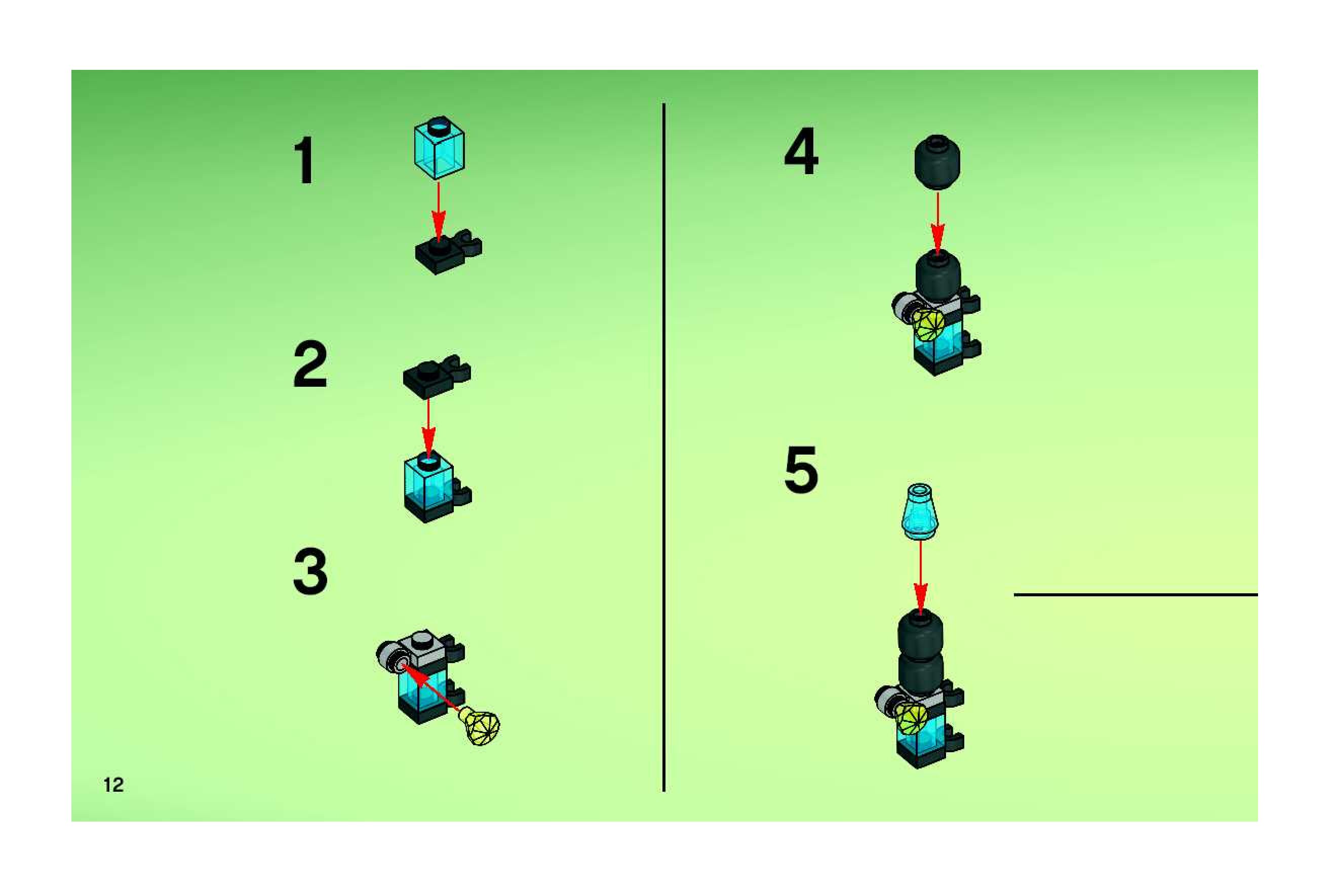 1

2

3

4

5

12