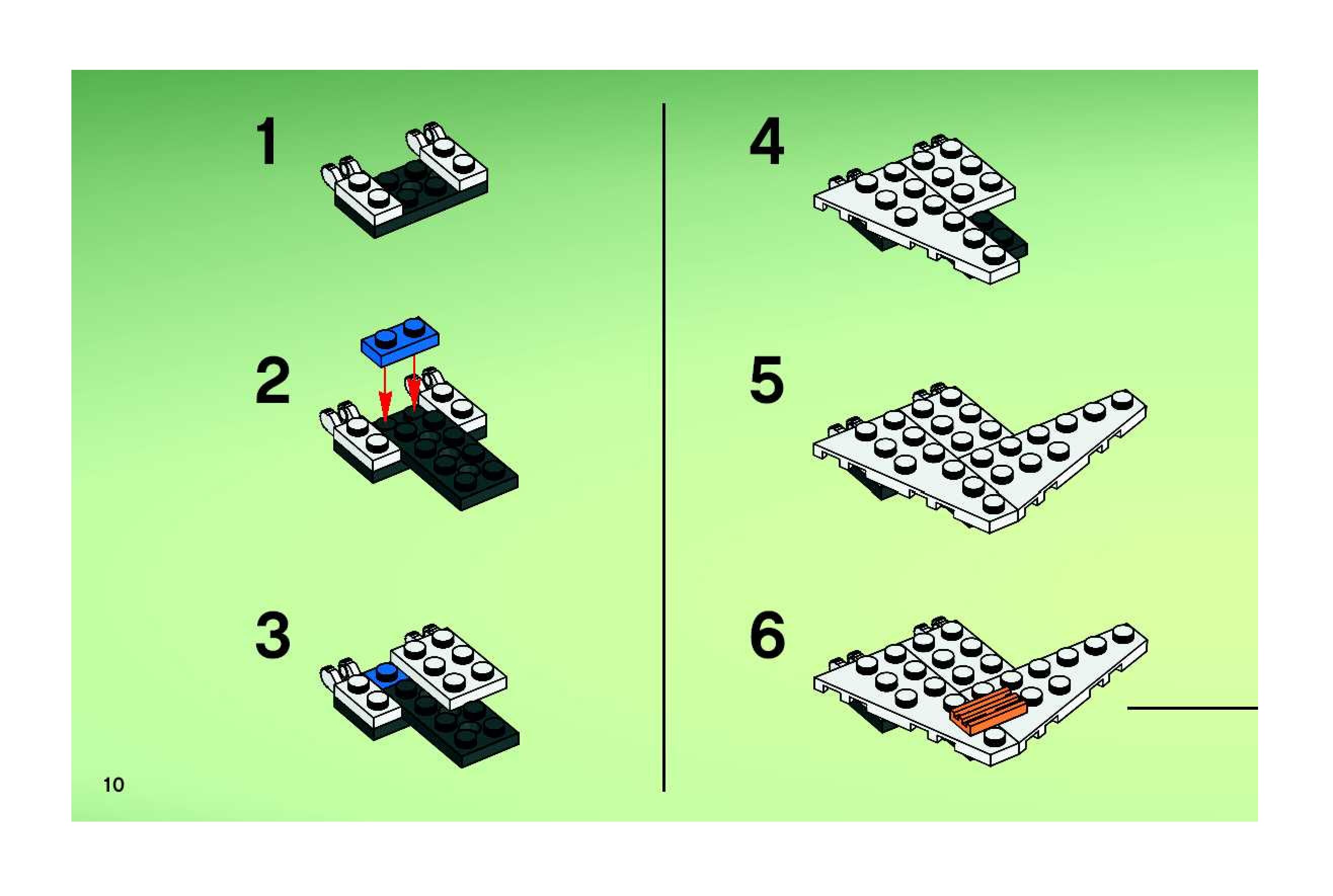 1

2

3

4

5

6

10