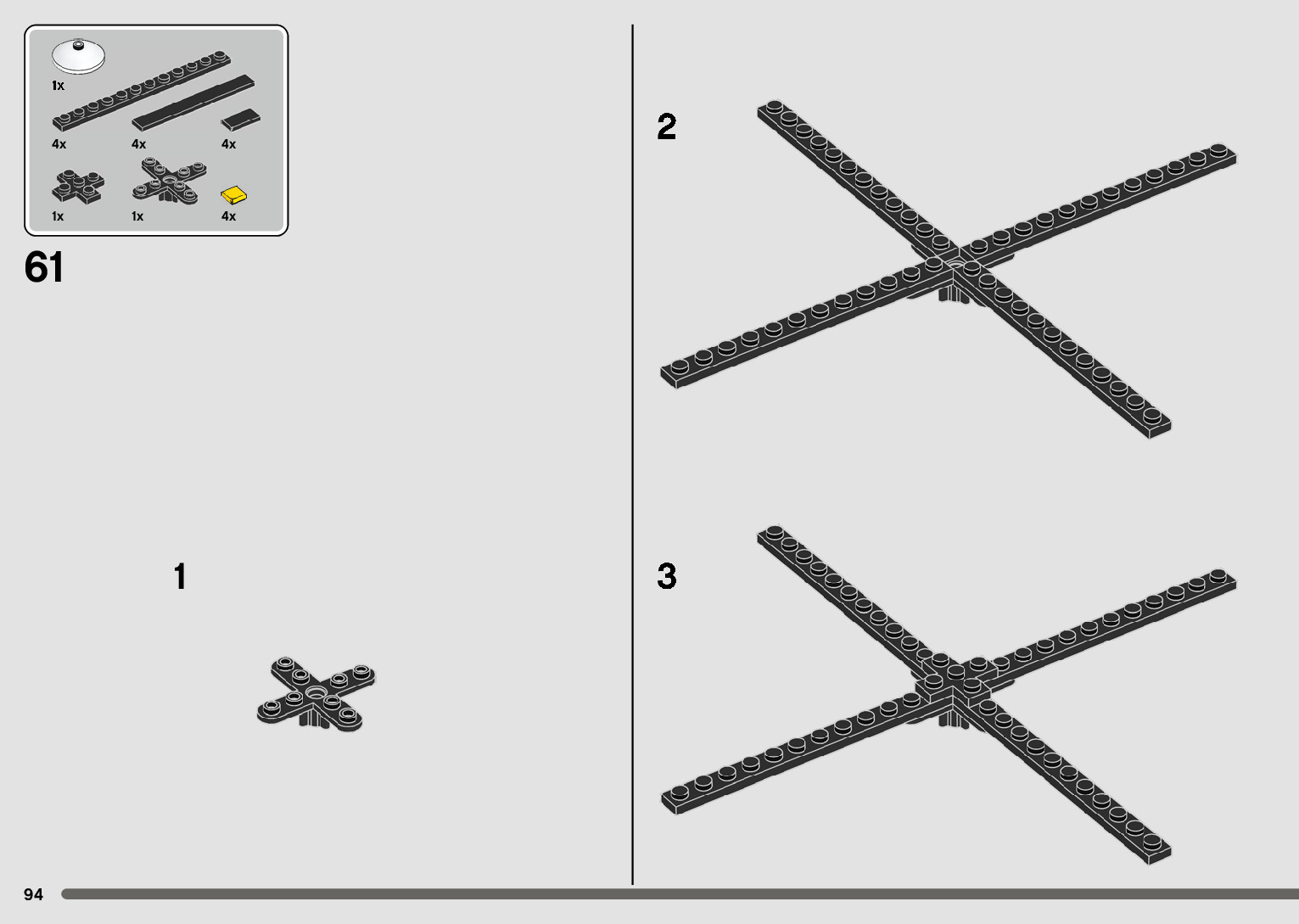 1x

4x 4x 4x

1x 1x 4x

61

1

2

3

94