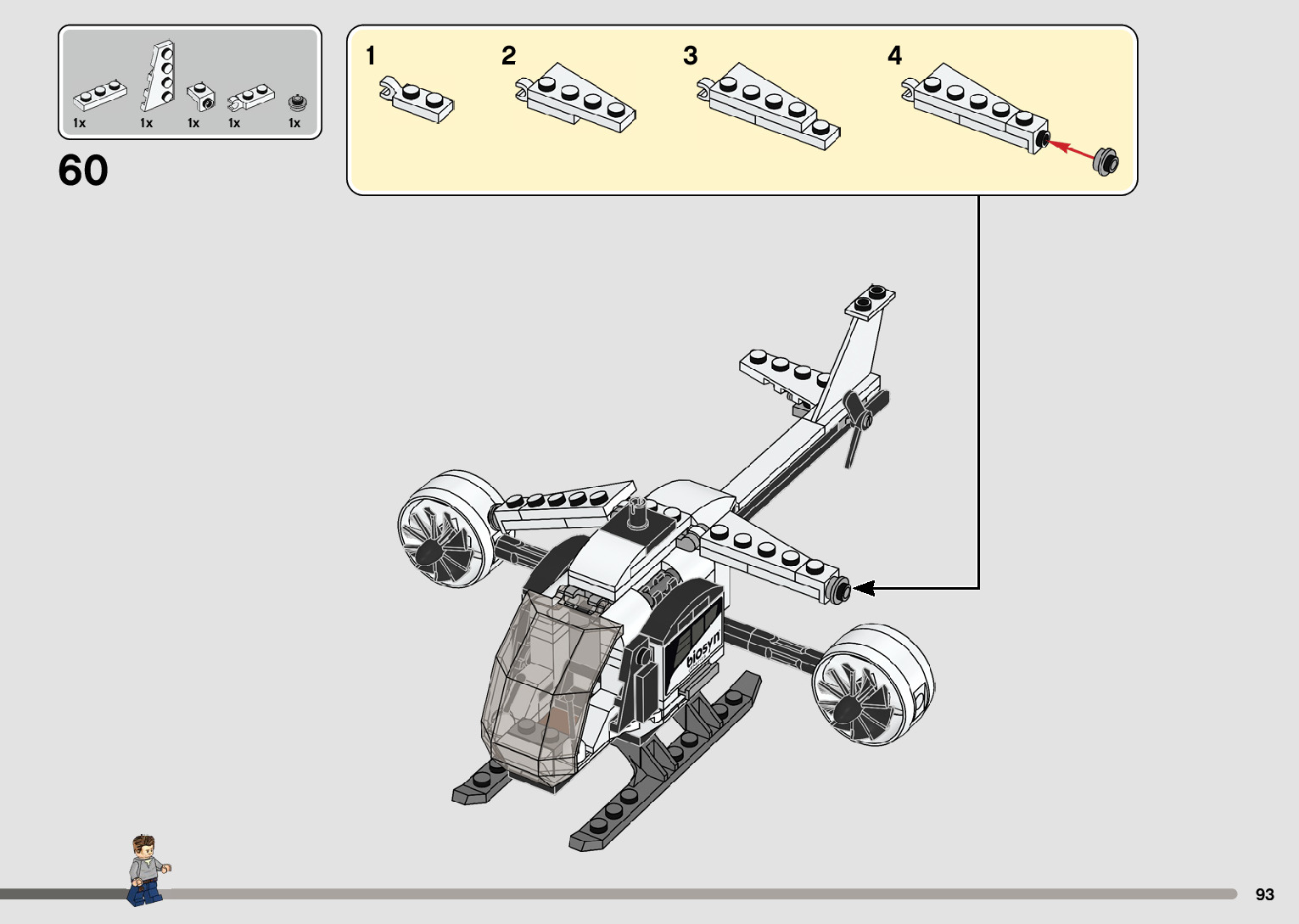 1x 1x 1x 1x 1x

60

1

2

3

4

biosyn

93