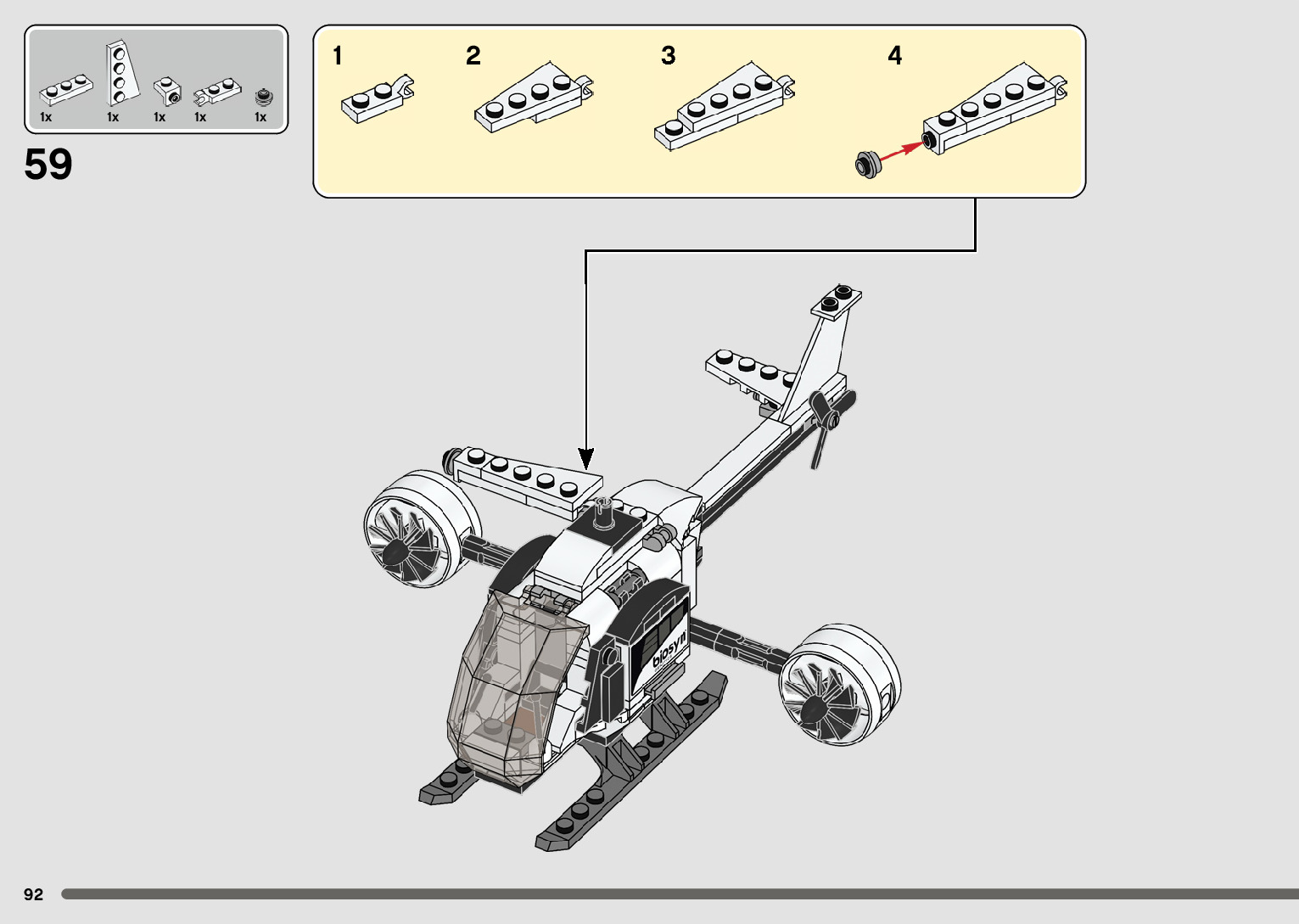 1x 1x 1x 1x 1x

59

1 2 3 4

biosyn

92